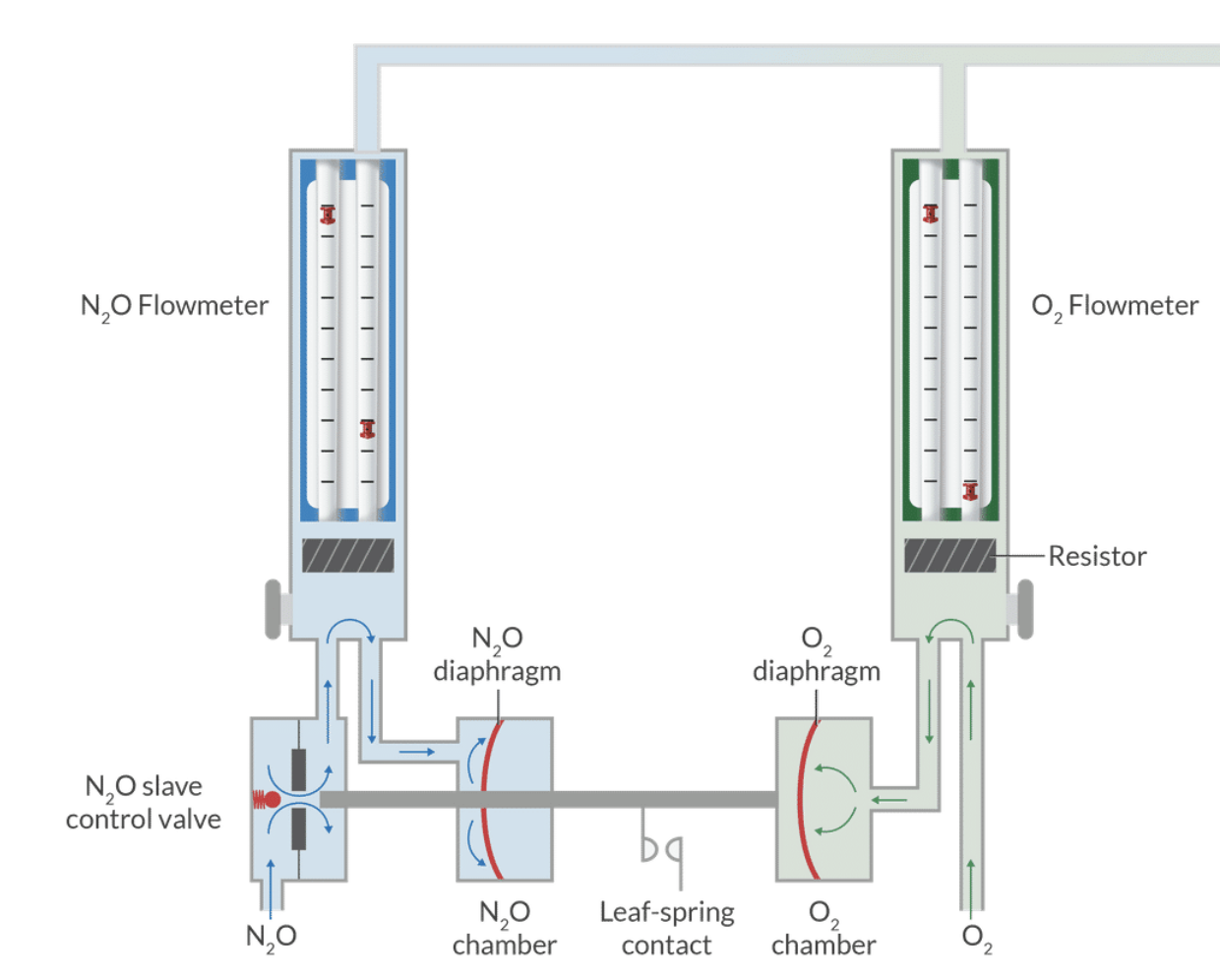 $N_2O$ Flowmeter

$O_2$ Flowmeter

Resistor

$N_2O$ diaphragm

$O_2$ diaphragm

$N_2O$ slave control valve

$N_2O$

$N_2O$ chamber

Leaf-spring contact

$O_2$ chamber

$O_2$