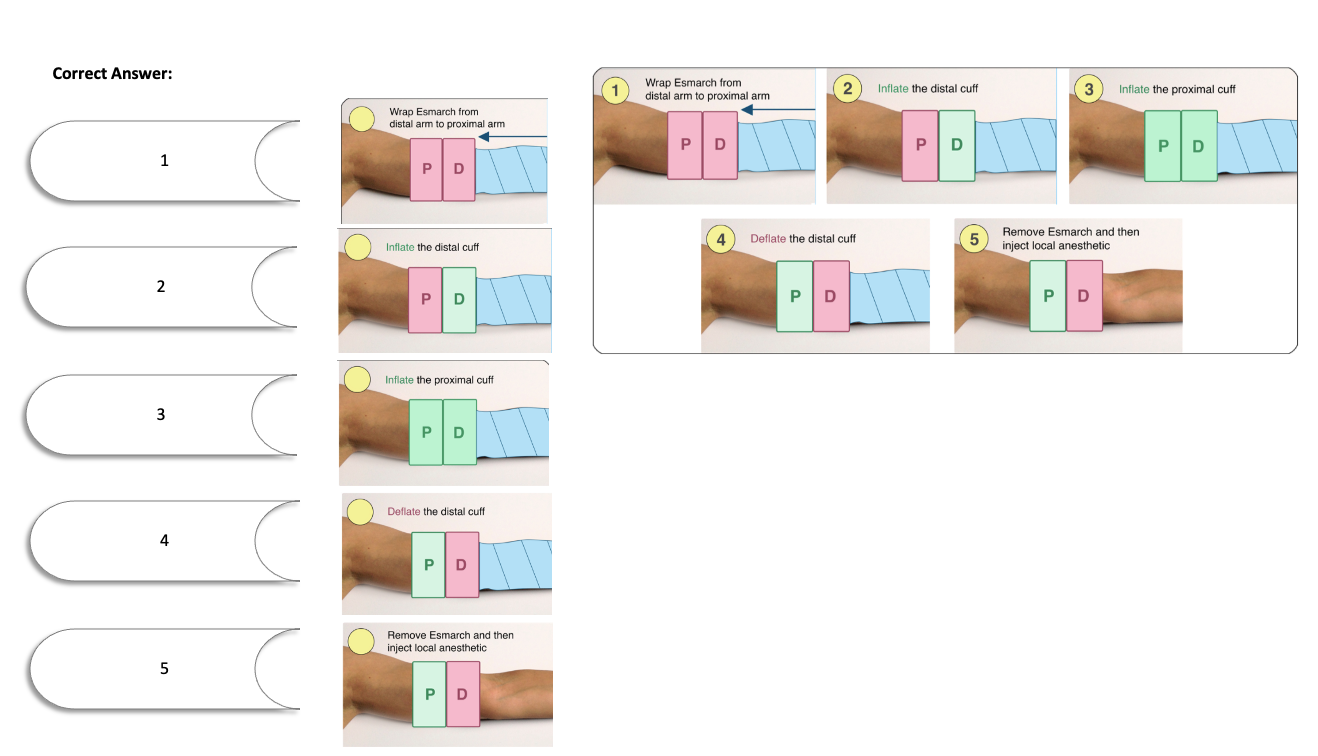 Correct Answer:

1

Wrap Esmarch from distal arm to proximal arm

P D

2

Inflate the distal cuff

P D

3

Inflate the proximal cuff

P D

4

Deflate the distal cuff

P D

5

Remove Esmarch and then inject local anesthetic

P D

1 Wrap Esmarch from distal arm to proximal arm

P D

2 Inflate the distal cuff

P D

3 Inflate the proximal cuff

P D

4 Deflate the distal cuff

P D

5 Remove Esmarch and then inject local anesthetic

P D