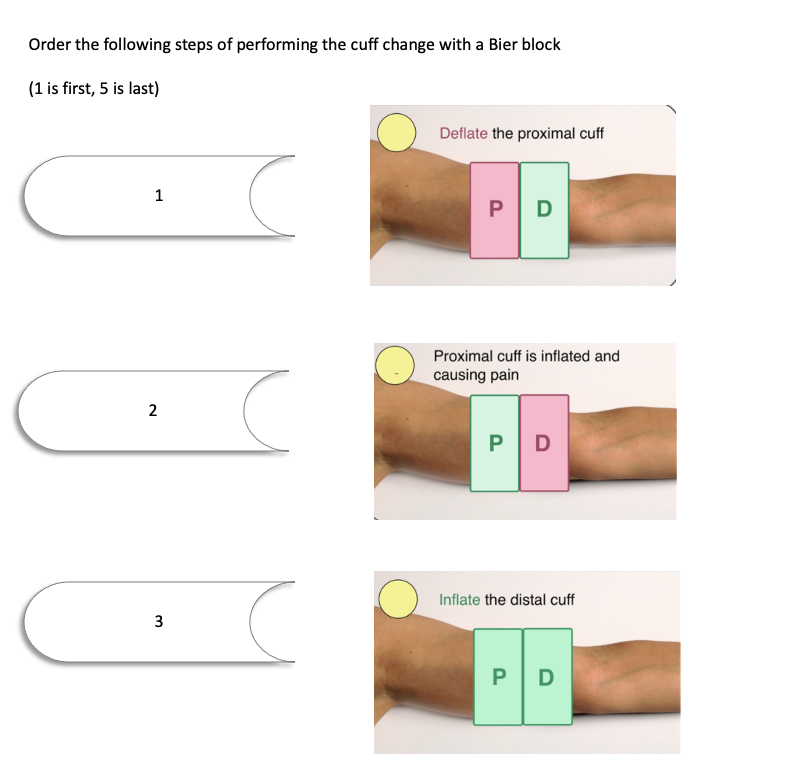 Order the following steps of performing the cuff change with a Bier block

(1 is first, 5 is last)

1

Deflate the proximal cuff

P D

2

Proximal cuff is inflated and causing pain

P D

3

Inflate the distal cuff

P D