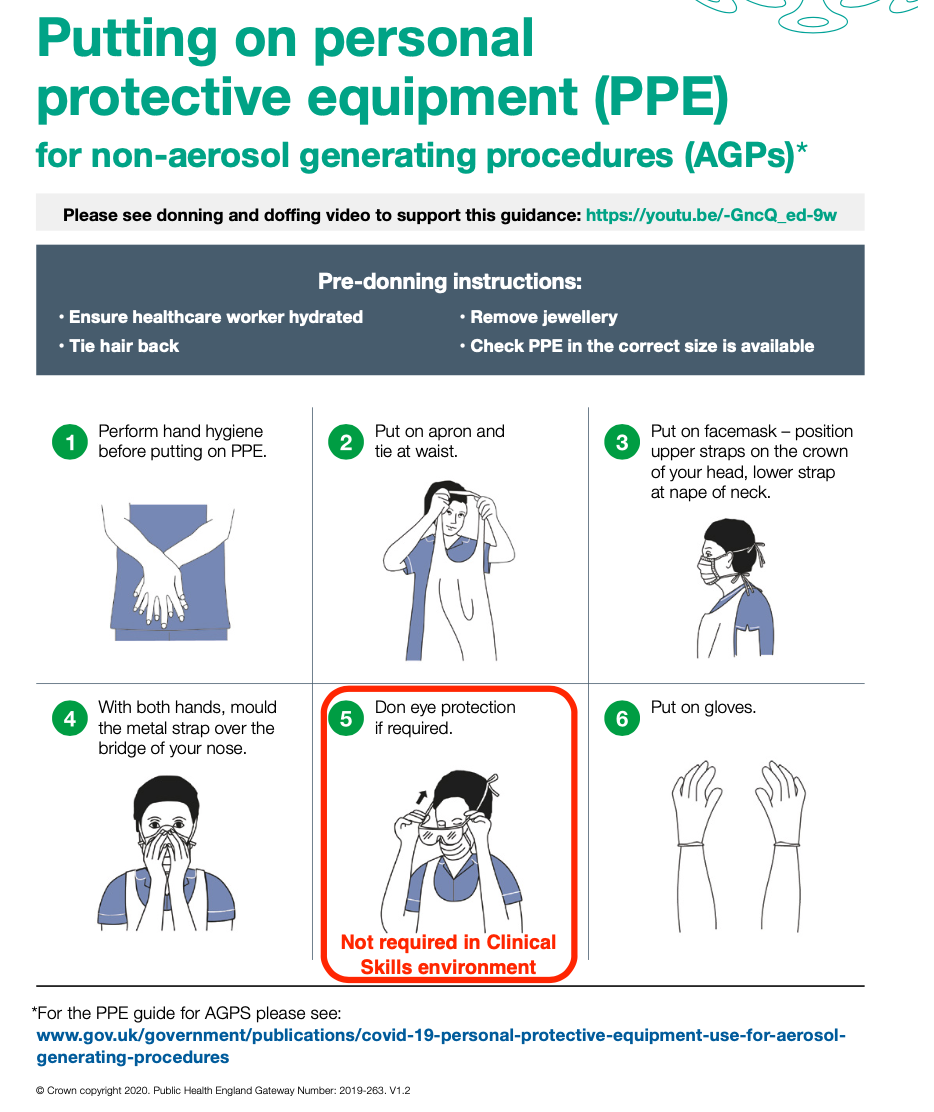 Putting on personal protective equipment (PPE)
for non-aerosol generating procedures (AGPs)*

Please see donning and doffing video to support this guidance: https://youtu.be/-GncQ_ed-9w

Pre-donning instructions:

• Ensure healthcare worker hydrated
• Tie hair back
• Remove jewellery
• Check PPE in the correct size is available

1 Perform hand hygiene before putting on PPE.

2 Put on apron and tie at waist.

3 Put on facemask – position upper straps on the crown of your head, lower strap at nape of neck.

4 With both hands, mould the metal strap over the bridge of your nose.

5 Don eye protection if required.

Not required in Clinical Skills environment

6 Put on gloves.

*For the PPE guide for AGPS please see:
www.gov.uk/government/publications/covid-19-personal-protective-equipment-use-for-aerosol-generating-procedures

© Crown copyright 2020. Public Health England Gateway Number: 2019-263. V1.2