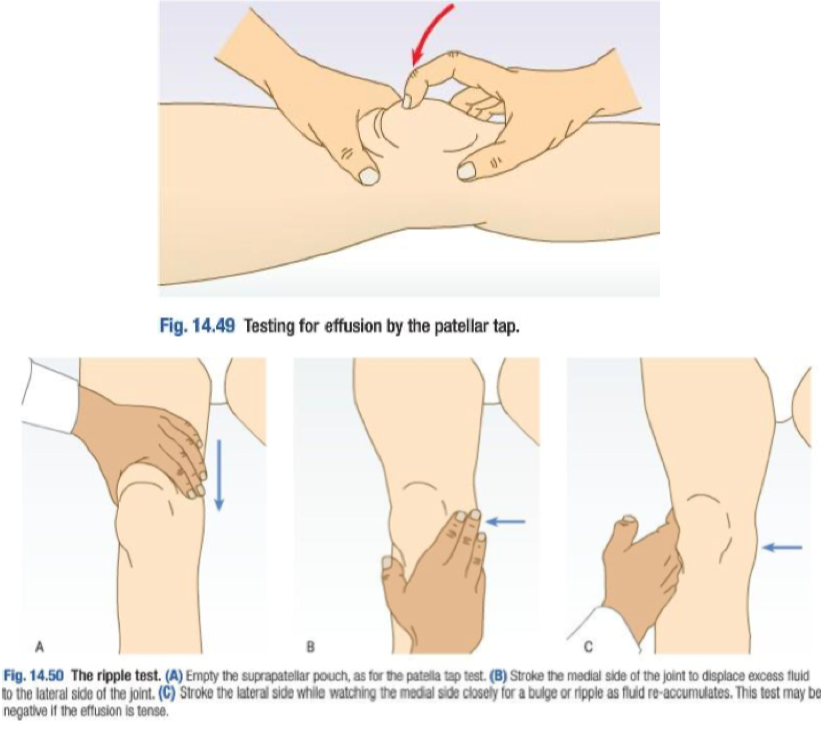 Fig. 14.49 Testing for effusion by the patellar tap.

A

B

C

Fig. 14.50 The ripple test. (A) Empty the suprapatellar pouch, as for the patella tap test. (B) Stroke the medial side of the joint to displace excess fluid to the lateral side of the joint. (C) Stroke the lateral side while watching the medial side closely for a bulge or ripple as fluid re-accumulates. This test may be negative if the effusion is tense.