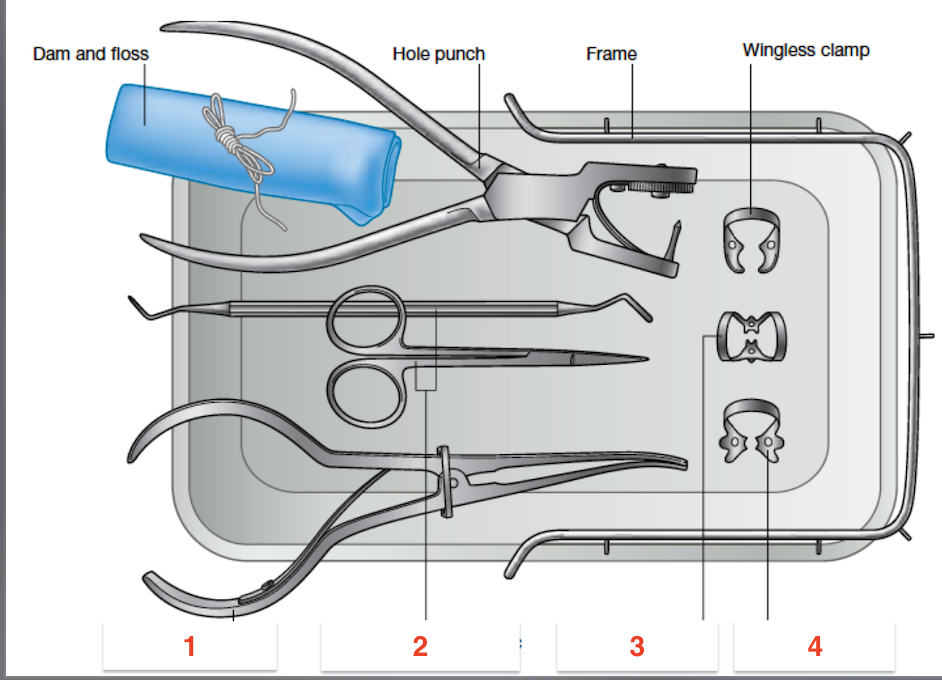 Dam and floss

Hole punch

Frame

Wingless clamp

1

2

3

4