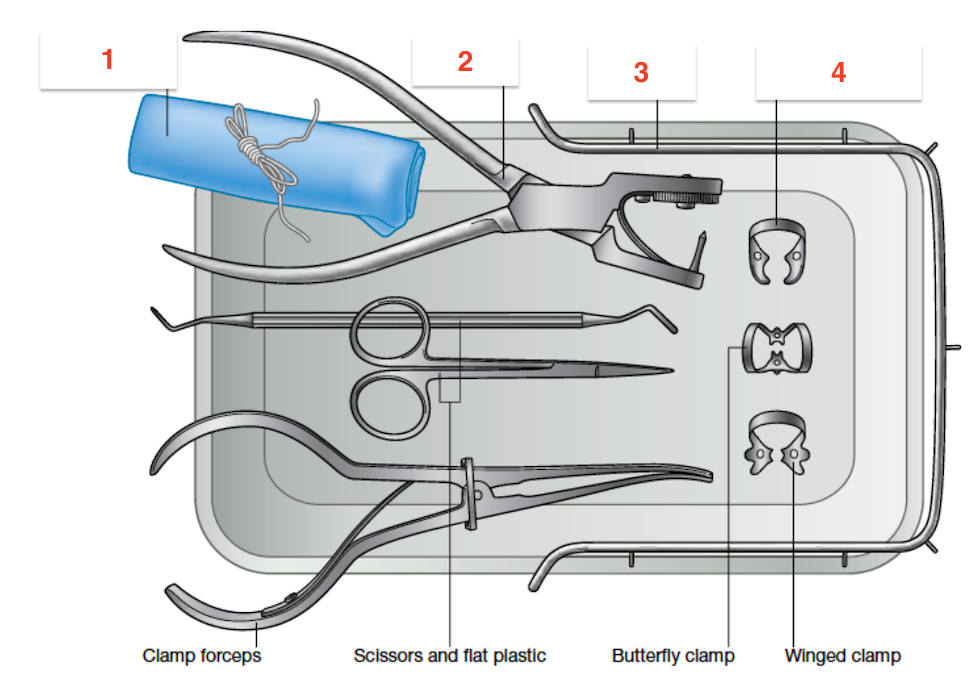 1

2

3

4

Clamp forceps

Scissors and flat plastic

Butterfly clamp

Winged clamp