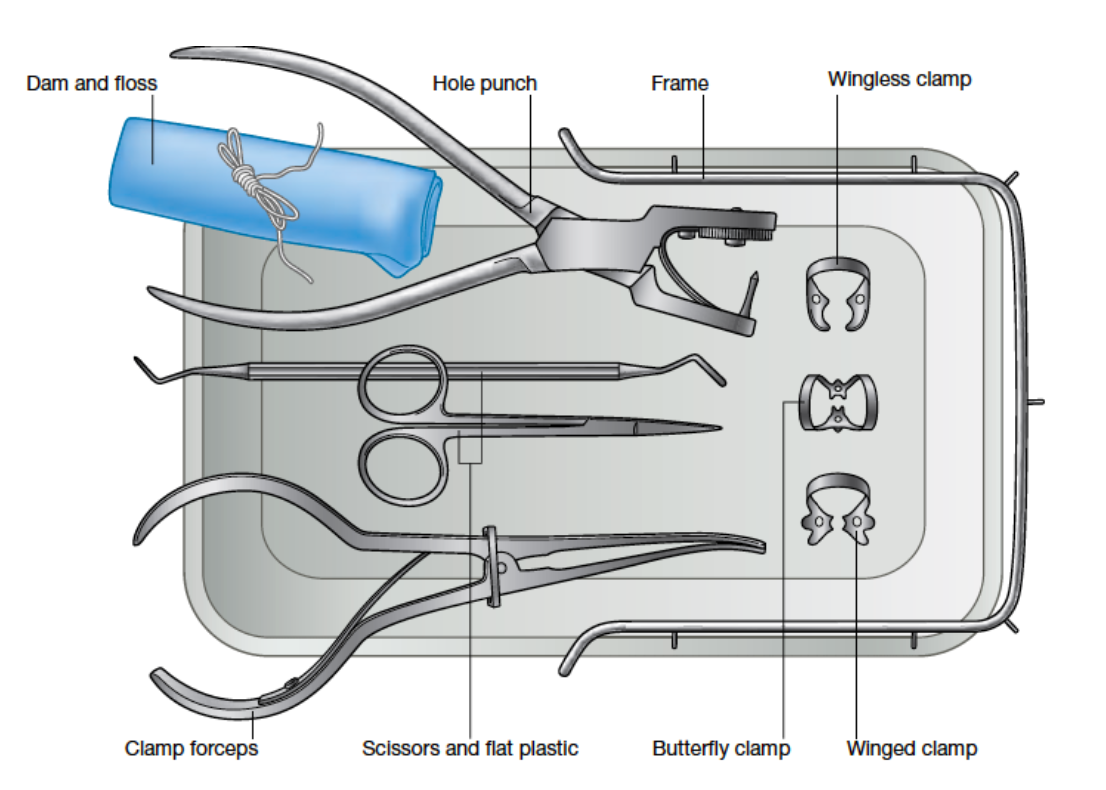 Dam and floss
Hole punch
Frame
Wingless clamp
Clamp forceps
Scissors and flat plastic
Butterfly clamp
Winged clamp