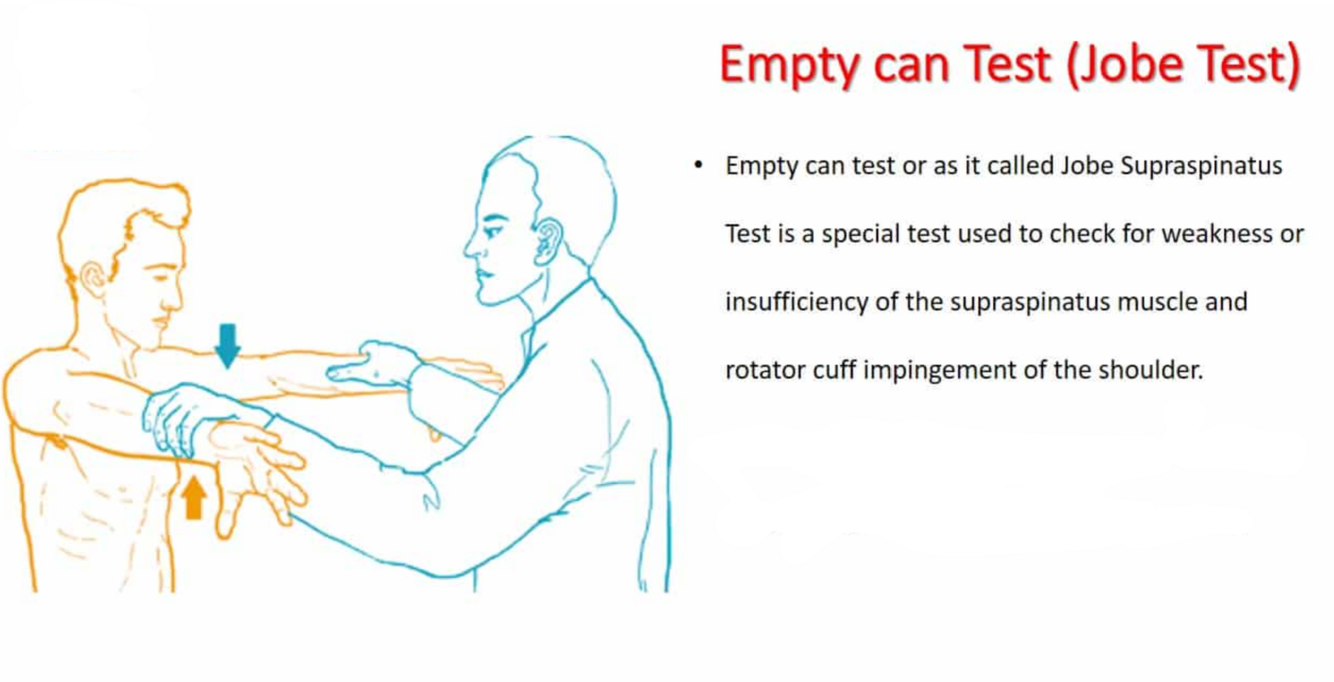 Empty can Test (Jobe Test)

• Empty can test or as it called Jobe Supraspinatus Test is a special test used to check for weakness or insufficiency of the supraspinatus muscle and rotator cuff impingement of the shoulder.