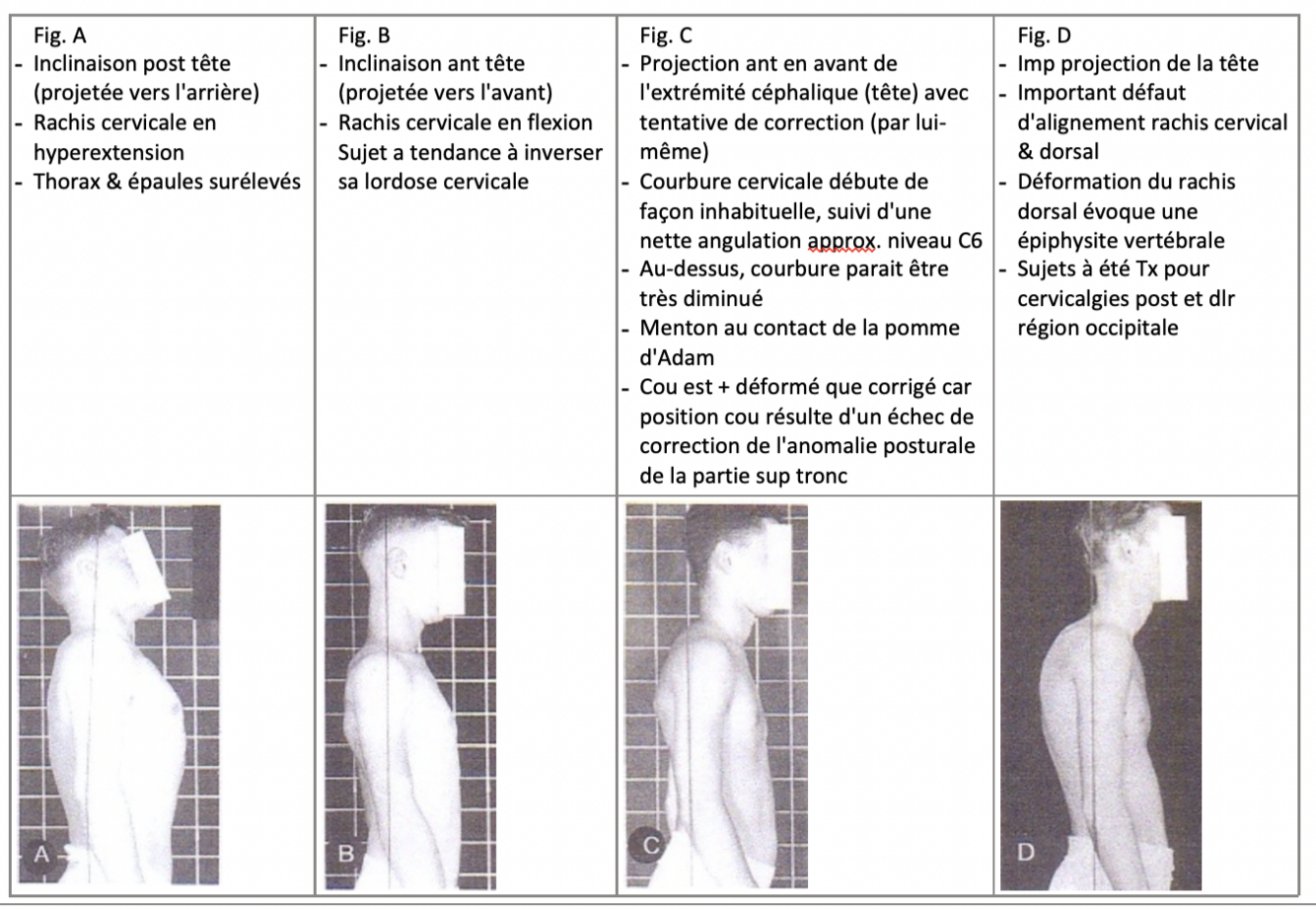 | Fig. A<br>- Inclinaison post tête (projetée vers l'arrière)<br>- Rachis cervicale en hyperextension<br>- Thorax & épaules surélevés | Fig. B<br>- Inclinaison ant tête (projetée vers l'avant)<br>- Rachis cervicale en flexion Sujet a tendance à inverser sa lordose cervicale | Fig. C<br>- Projection ant en avant de l'extrémité céphalique (tête) avec tentative de correction (par lui-même)<br>- Courbure cervicale débute de façon inhabituelle, suivi d'une nette angulation approx. niveau C6<br>- Au-dessus, courbure parait être très diminué<br>- Menton au contact de la pomme d'Adam<br>- Cou est + déformé que corrigé car position cou résulte d'un échec de correction de l'anomalie posturale de la partie sup tronc | Fig. D<br>- Imp projection de la tête<br>- Important défaut d'alignement rachis cervical & dorsal<br>- Déformation du rachis dorsal évoque une épiphysite vertébrale<br>- Sujets à été Tx pour cervicalgies post et dlr région occipitale |
|---|---|---|---|
| A | B | C | D |