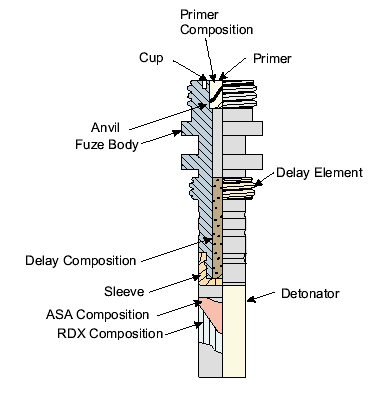 Primer Composition

Cup

Primer

Anvil

Fuze Body

Delay Element

Delay Composition

Sleeve

Detonator

ASA Composition

RDX Composition