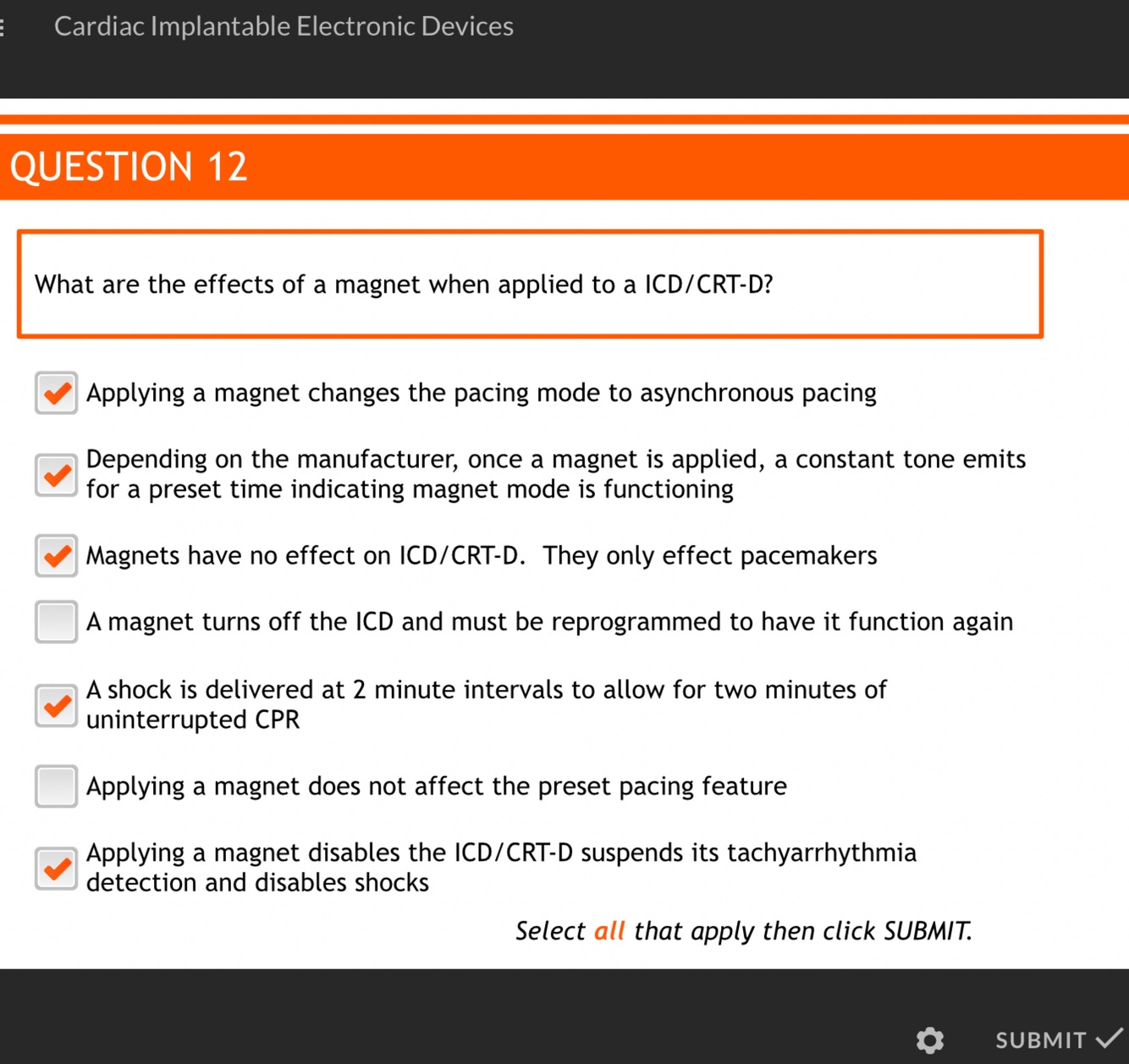 Cardiac Implantable Electronic Devices

QUESTION 12

What are the effects of a magnet when applied to a ICD/CRT-D?

Applying a magnet changes the pacing mode to asynchronous pacing

Depending on the manufacturer, once a magnet is applied, a constant tone emits for a preset time indicating magnet mode is functioning

Magnets have no effect on ICD/CRT-D. They only effect pacemakers

A magnet turns off the ICD and must be reprogrammed to have it function again

A shock is delivered at 2 minute intervals to allow for two minutes of uninterrupted CPR

Applying a magnet does not affect the preset pacing feature

Applying a magnet disables the ICD/CRT-D suspends its tachyarrhythmia detection and disables shocks

Select all that apply then click SUBMIT.

SUBMIT