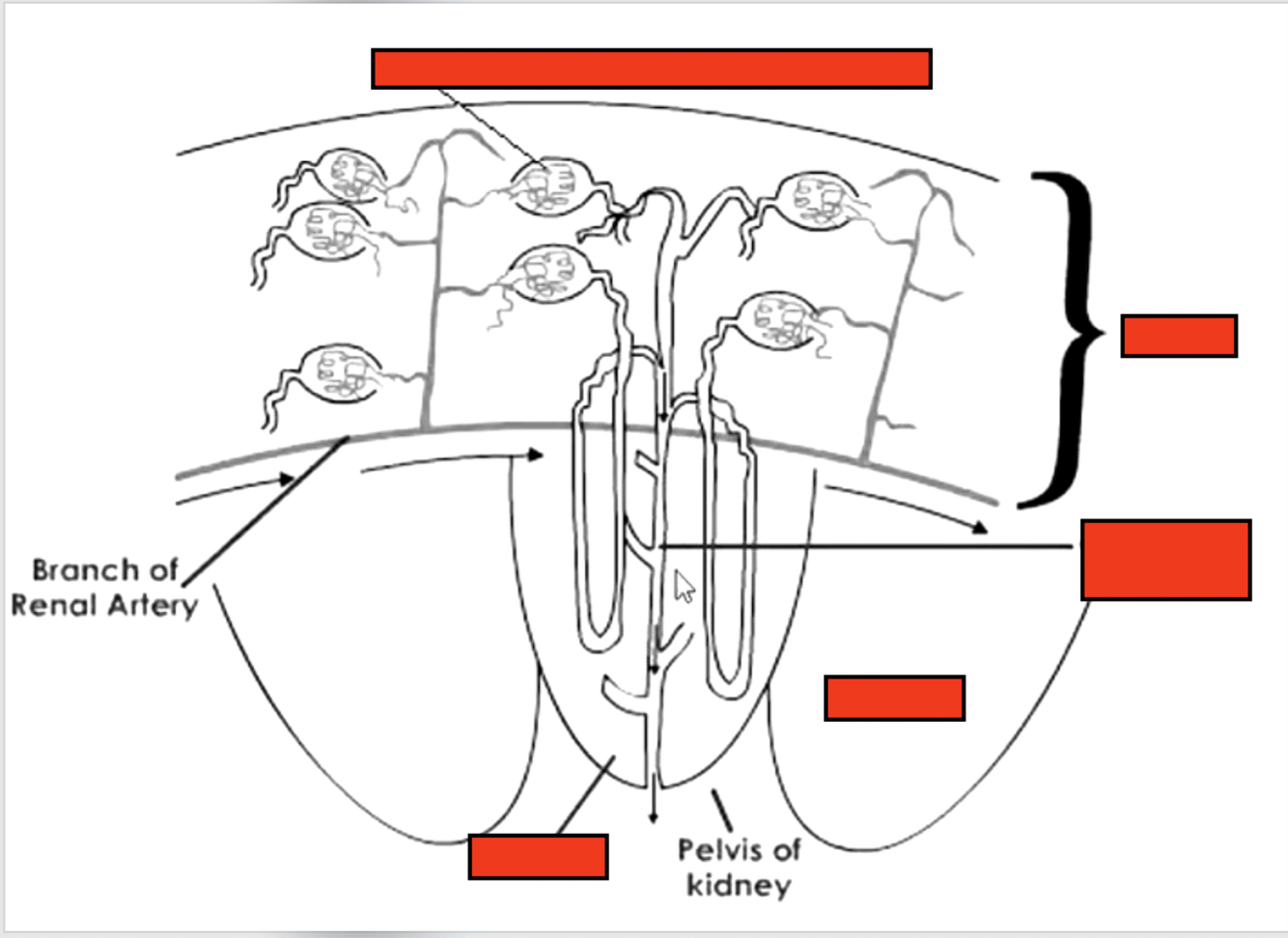 Branch of Renal Artery

Pelvis of kidney