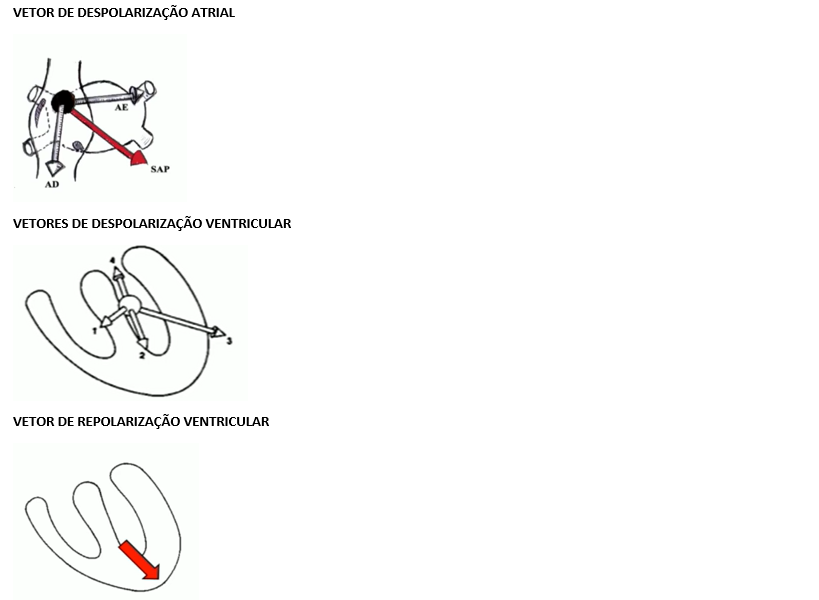 VETOR DE DESPOLARIZAÇÃO ATRIAL

AE

SAP

AD

VETORES DE DESPOLARIZAÇÃO VENTRICULAR

4

1

2

3

VETOR DE REPOLARIZAÇÃO VENTRICULAR