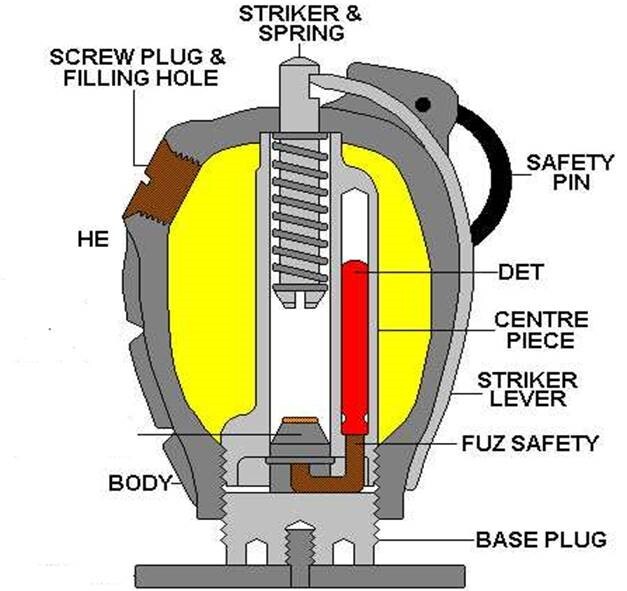 STRIKER & SPRING

SCREW PLUG & FILLING HOLE

SAFETY PIN

HE

DET

CENTRE PIECE

STRIKER LEVER

FUZ SAFETY

BODY

BASE PLUG