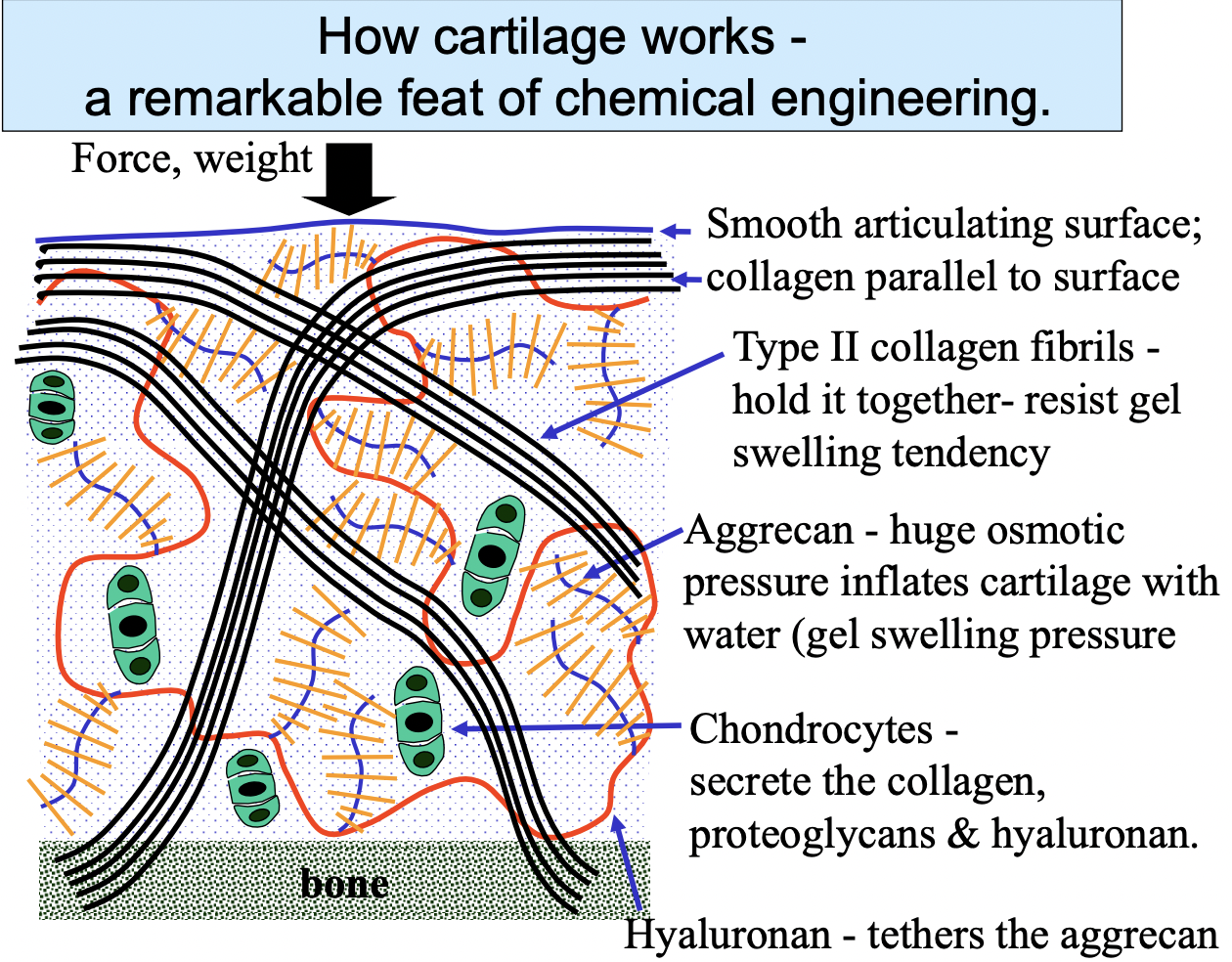 How cartilage works - a remarkable feat of chemical engineering.

Force, weight

Smooth articulating surface; collagen parallel to surface

Type II collagen fibrils - hold it together- resist gel swelling tendency

Aggrecan - huge osmotic pressure inflates cartilage with water (gel swelling pressure

Chondrocytes - secrete the collagen, proteoglycans & hyaluronan.

bone

Hyaluronan - tethers the aggrecan