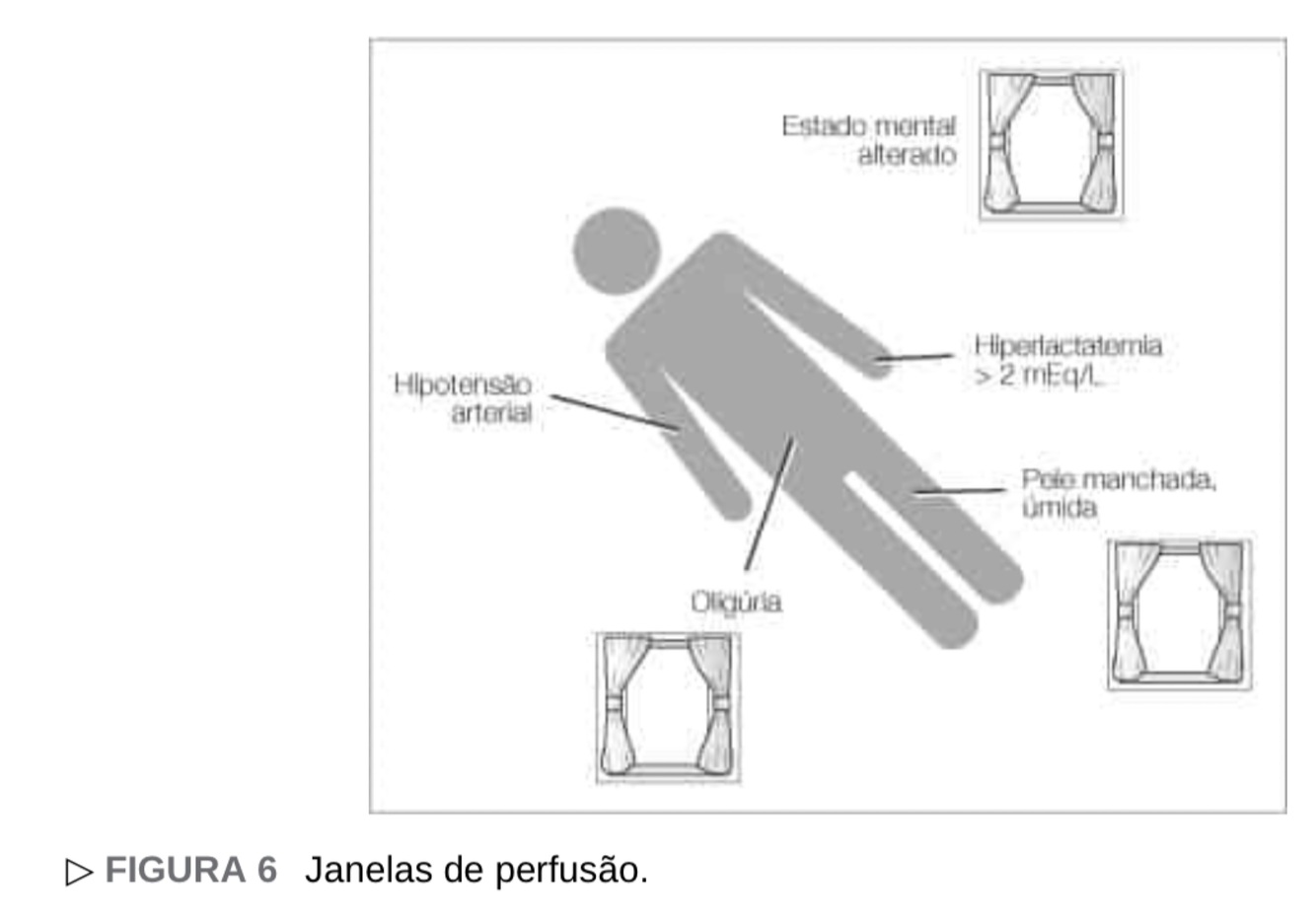 Estado mental alterado

Hiperlactatemia > 2 mEq/L

Hipotensão arterial

Pele manchada, úmida

Oligúria

▷ FIGURA 6 Janelas de perfusão.