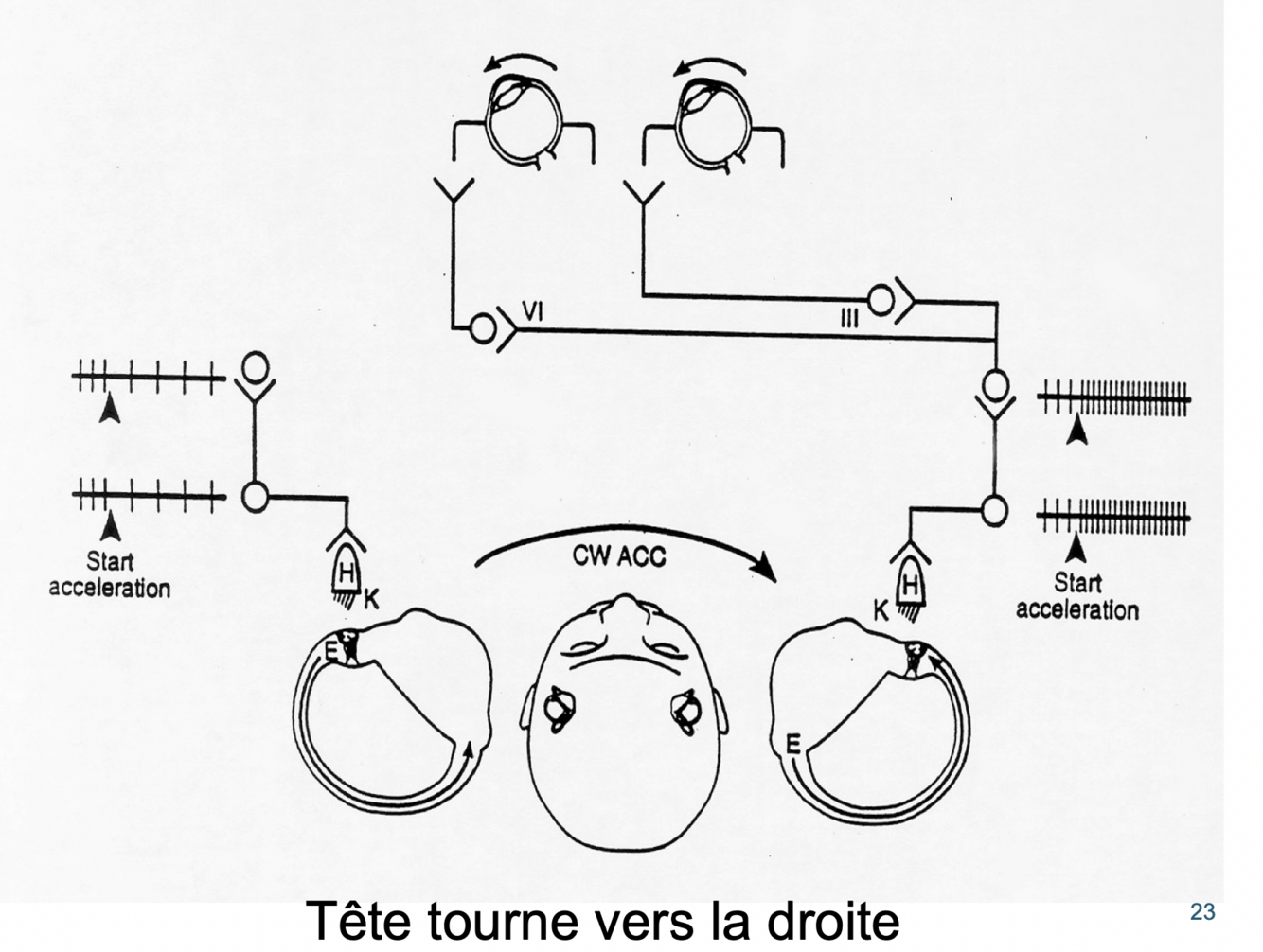 VI

III

Start acceleration

H

K

E

CW ACC

H

K

E

Start acceleration

Tête tourne vers la droite

23