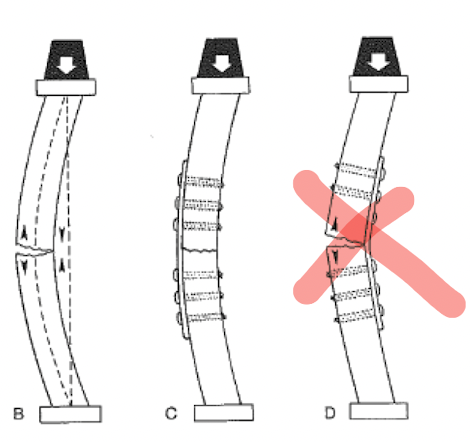 B

C

D