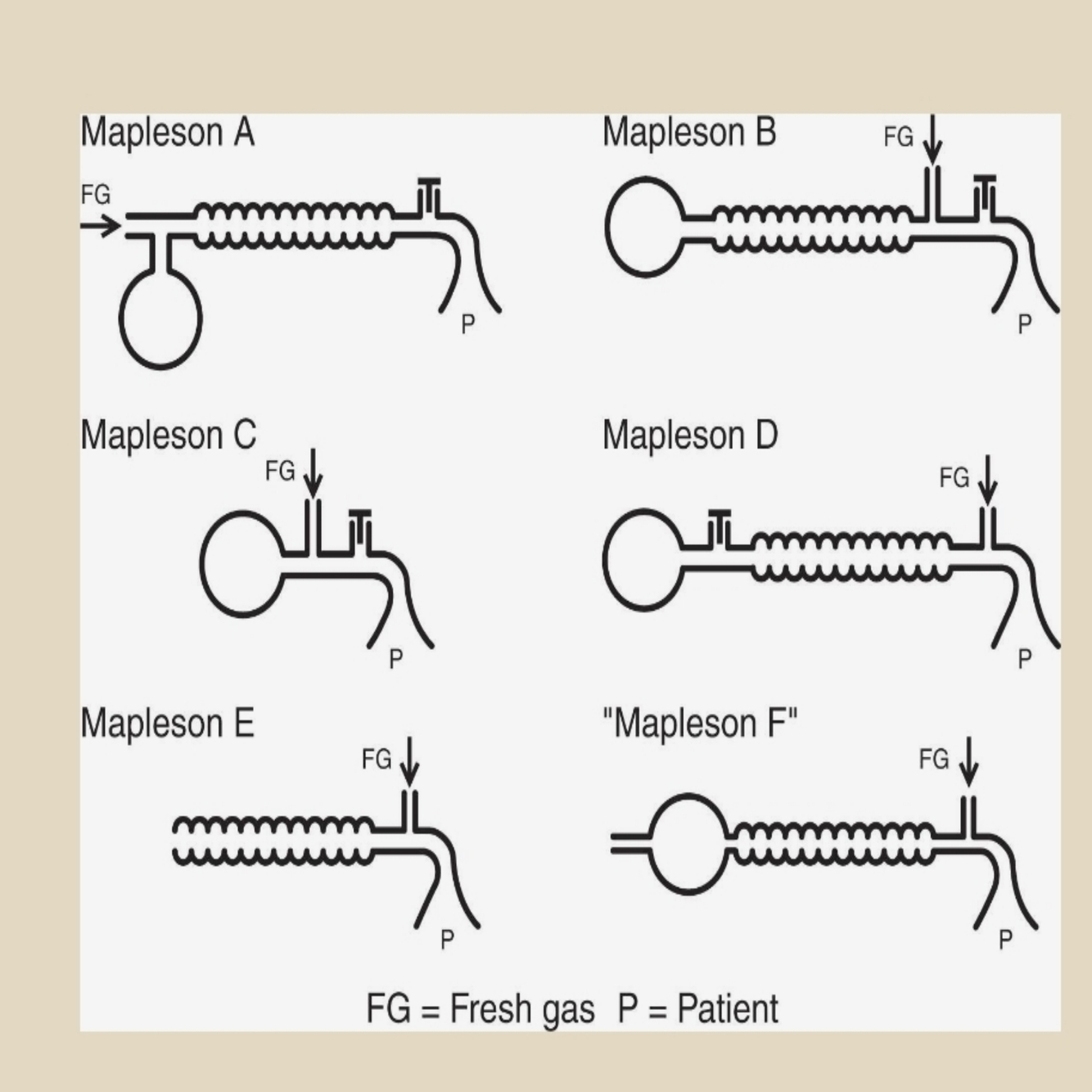 Mapleson A

FG

P

Mapleson B

FG

P

Mapleson C

FG

P

Mapleson D

FG

P

Mapleson E

FG

P

"Mapleson F"

FG

P

FG = Fresh gas  P = Patient