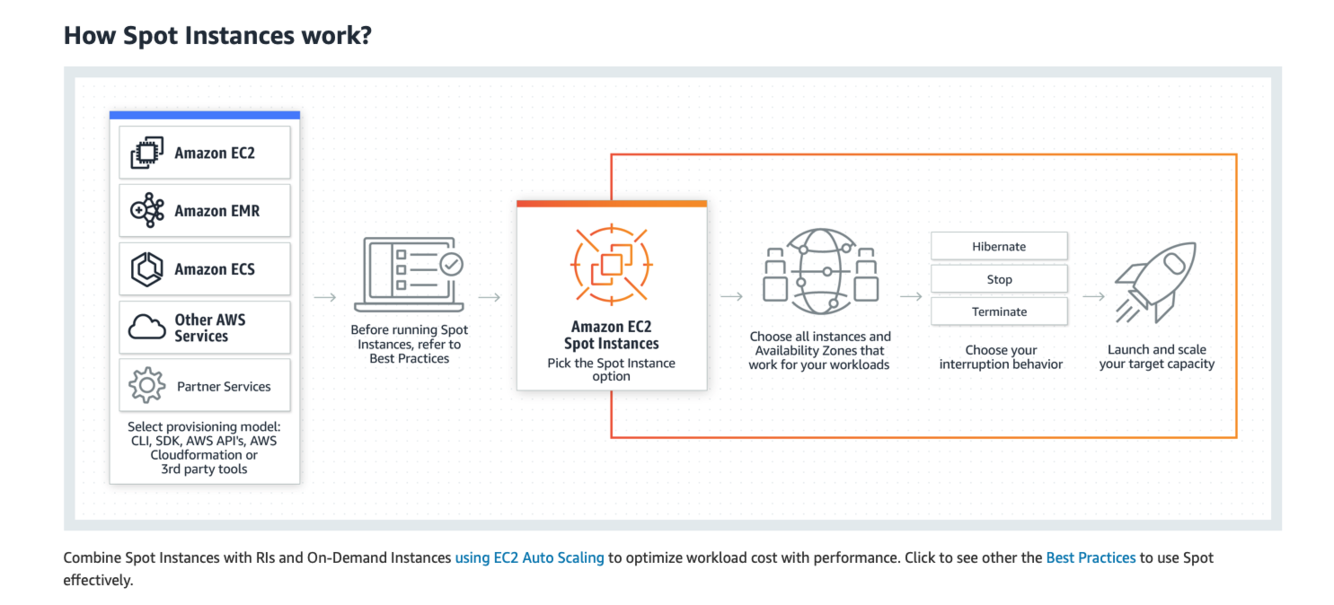 How Spot Instances work?

Amazon EC2

Amazon EMR

Amazon ECS

Other AWS Services

Partner Services

Select provisioning model: CLI, SDK, AWS API's, AWS Cloudformation or 3rd party tools

Before running Spot Instances, refer to Best Practices

Amazon EC2 Spot Instances

Pick the Spot Instance option

Choose all instances and Availability Zones that work for your workloads

Hibernate

Stop

Terminate

Choose your interruption behavior

Launch and scale your target capacity

Combine Spot Instances with RIs and On-Demand Instances using EC2 Auto Scaling to optimize workload cost with performance. Click to see other the Best Practices to use Spot effectively.