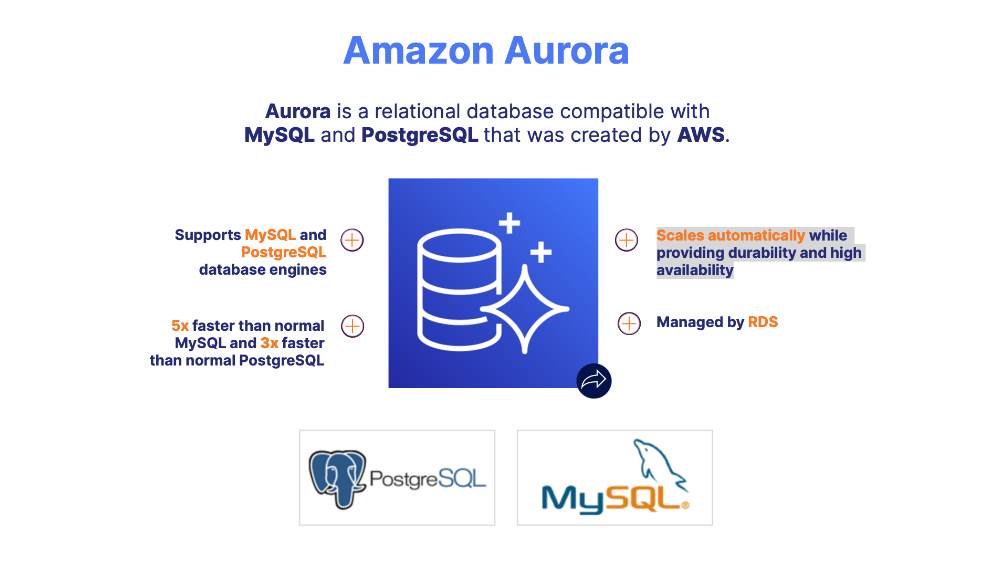 Amazon Aurora

Aurora is a relational database compatible with MySQL and PostgreSQL that was created by AWS.

Supports MySQL and PostgreSQL database engines

5x faster than normal MySQL and 3x faster than normal PostgreSQL

Scales automatically while providing durability and high availability

Managed by RDS

PostgreSQL

MySQL