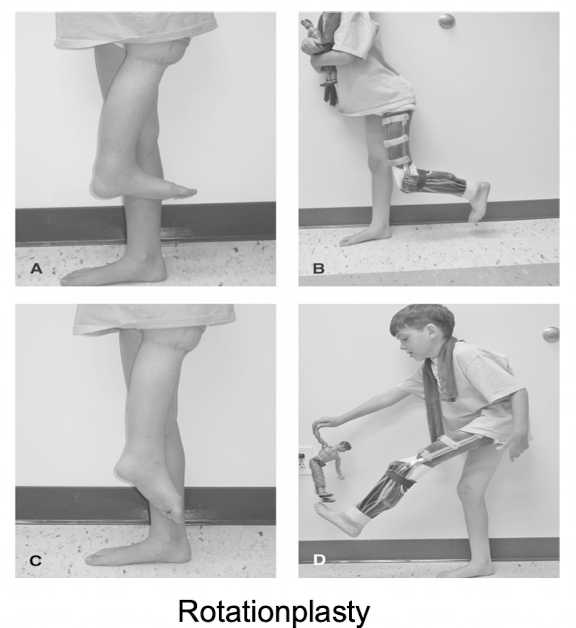 A

B

C

D

Rotationplasty