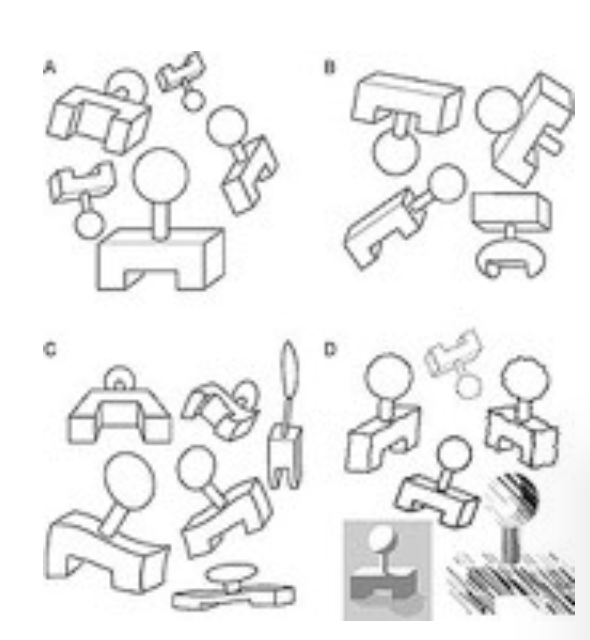 A

B

C

D