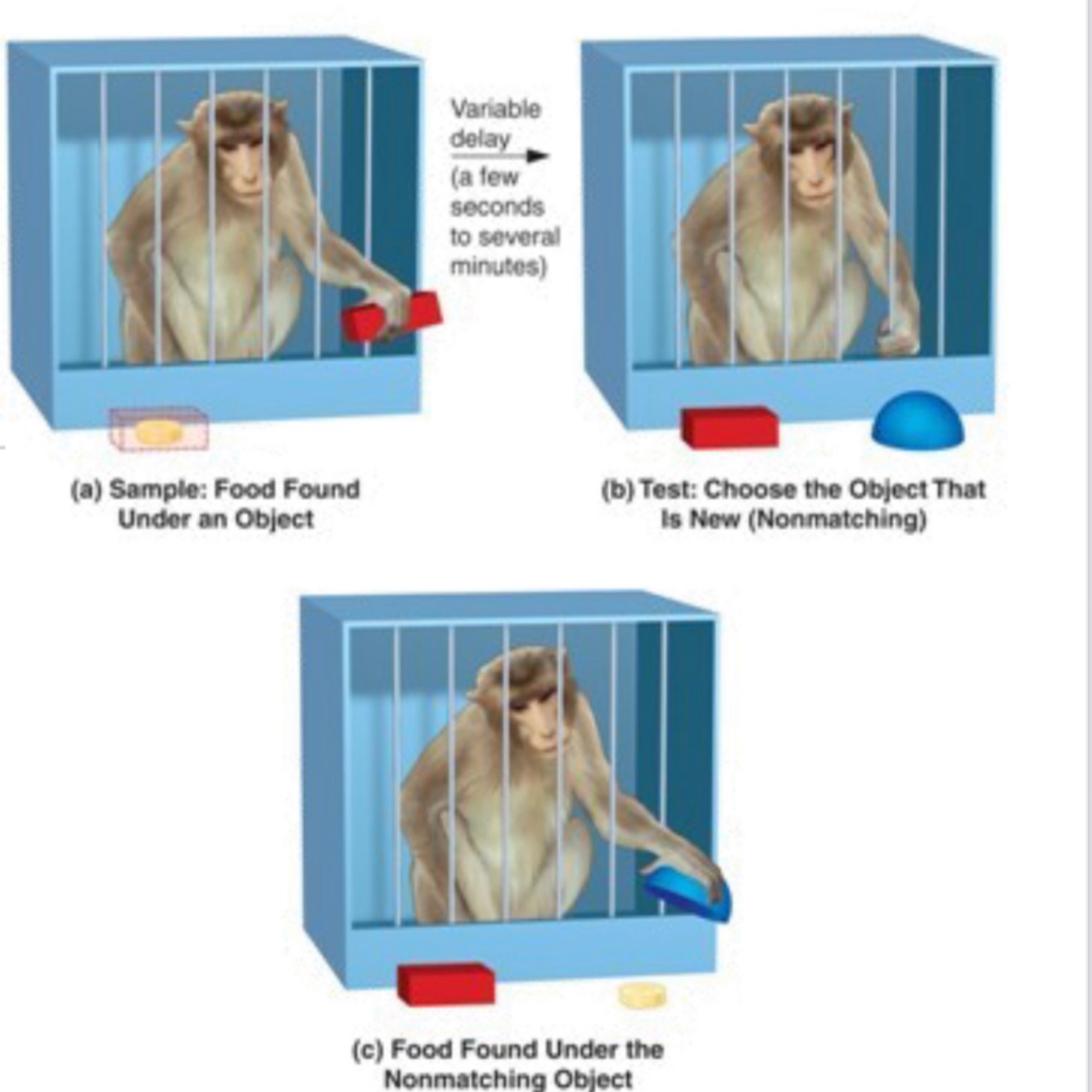 Variable delay (a few seconds to several minutes)

(a) Sample: Food Found Under an Object

(b) Test: Choose the Object That Is New (Nonmatching)

(c) Food Found Under the Nonmatching Object