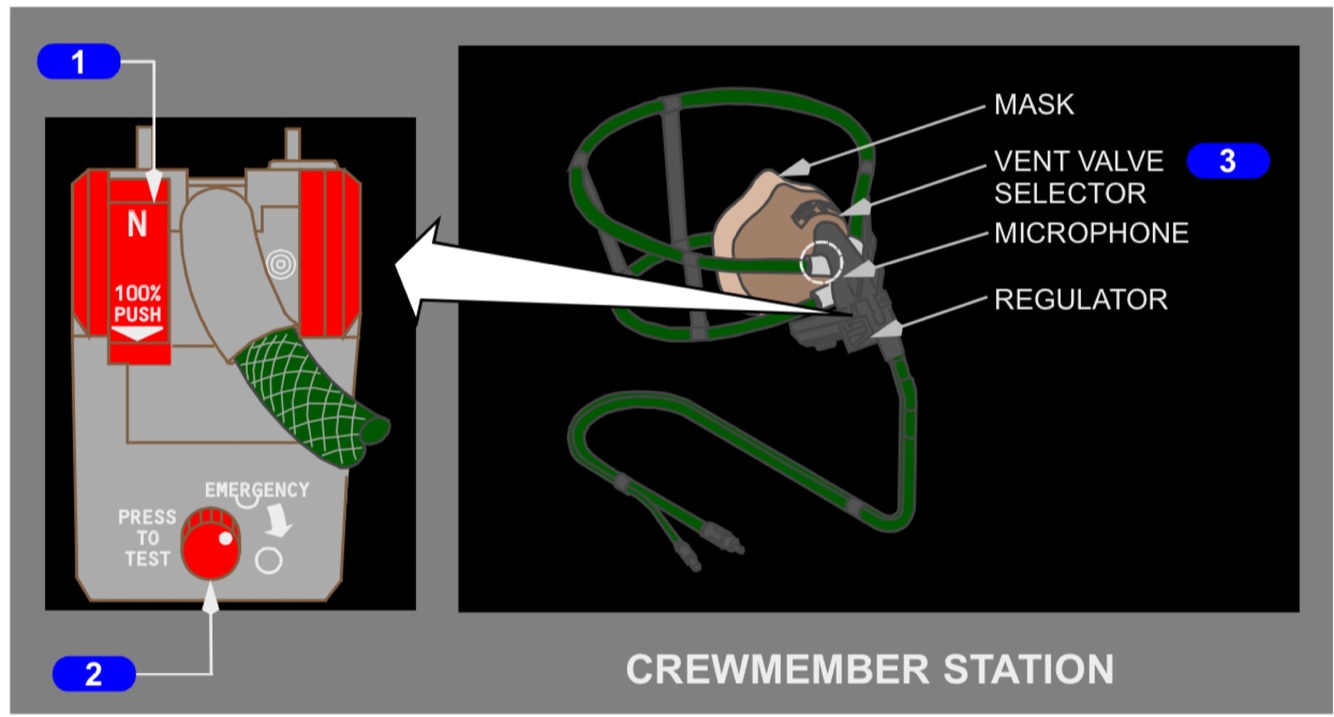 1

N

100%
PUSH

EMERGENCY

PRESS
TO
TEST

2

MASK

VENT VALVE
SELECTOR

3

MICROPHONE

REGULATOR

CREWMEMBER STATION