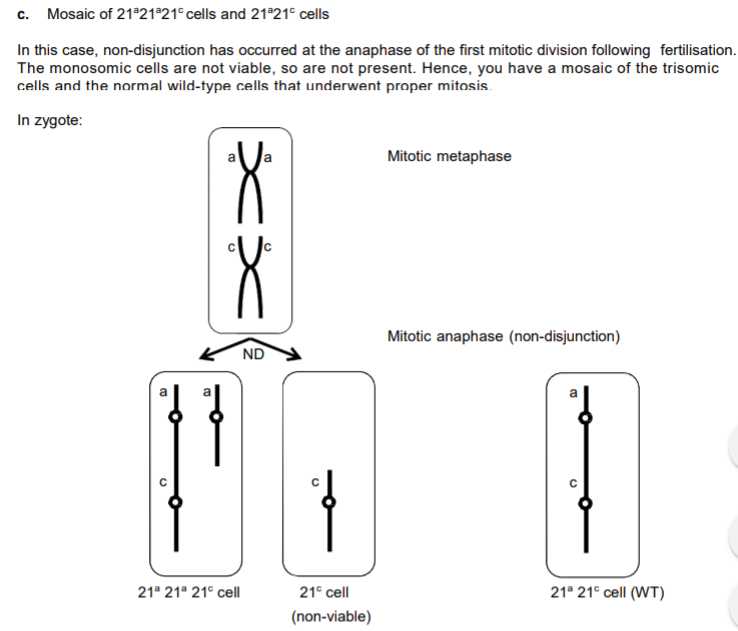 c. Mosaic of $21^a21^a21^c$ cells and $21^a21^c$ cells

In this case, non-disjunction has occurred at the anaphase of the first mitotic division following fertilisation. The monosomic cells are not viable, so are not present. Hence, you have a mosaic of the trisomic cells and the normal wild-type cells that underwent proper mitosis.

In zygote:

a a

c c

Mitotic metaphase

Mitotic anaphase (non-disjunction)

ND

a a

c

c

a

c

$21^a$ $21^a$ $21^c$ cell

$21^c$ cell (non-viable)

$21^a$ $21^c$ cell (WT)