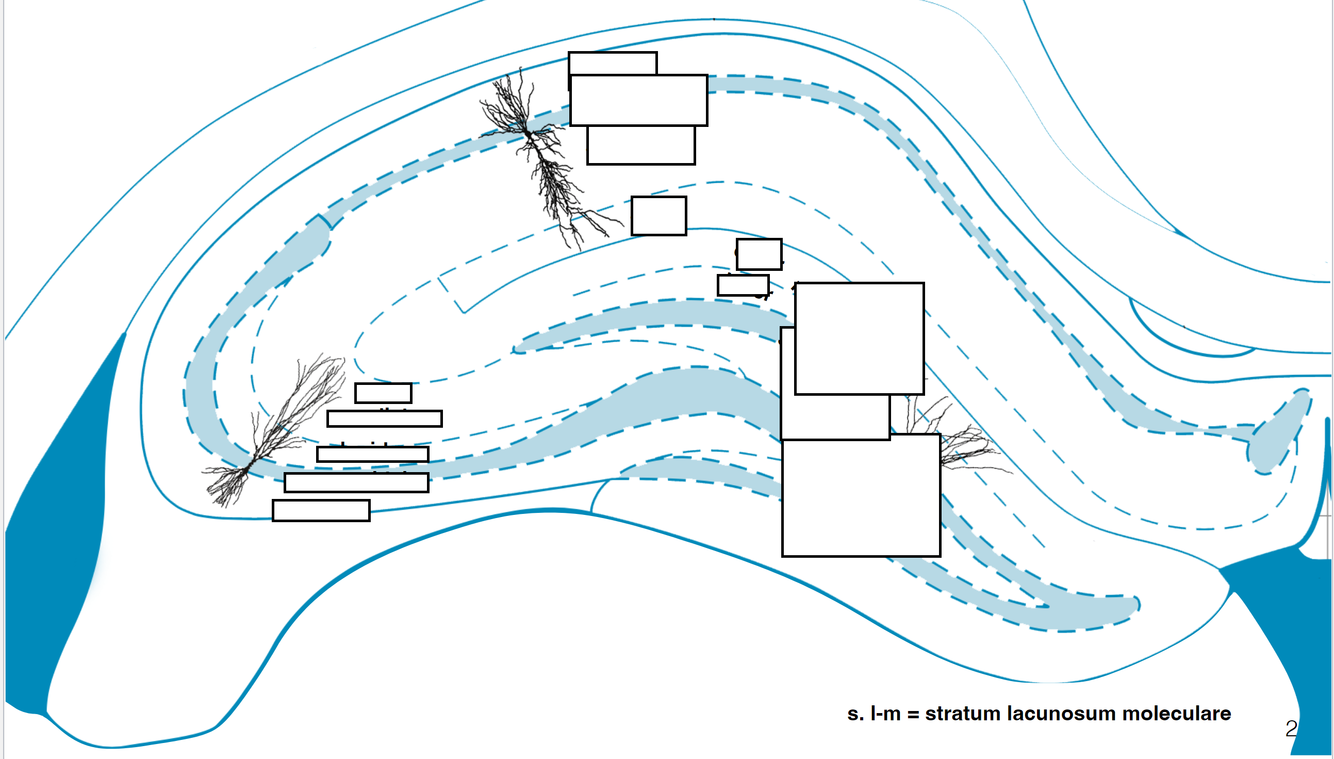 s. l-m = stratum lacunosum moleculare

2