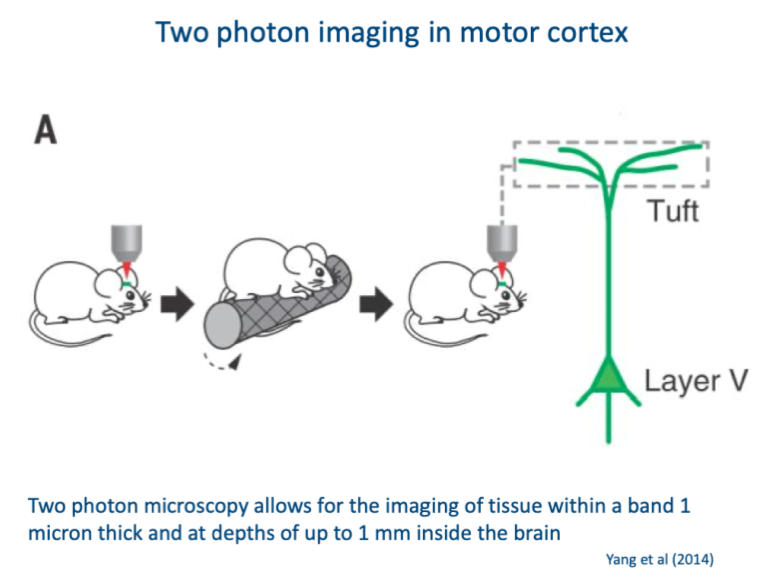 Two photon imaging in motor cortex

A

Tuft

Layer V

Two photon microscopy allows for the imaging of tissue within a band 1 micron thick and at depths of up to 1 mm inside the brain

Yang et al (2014)