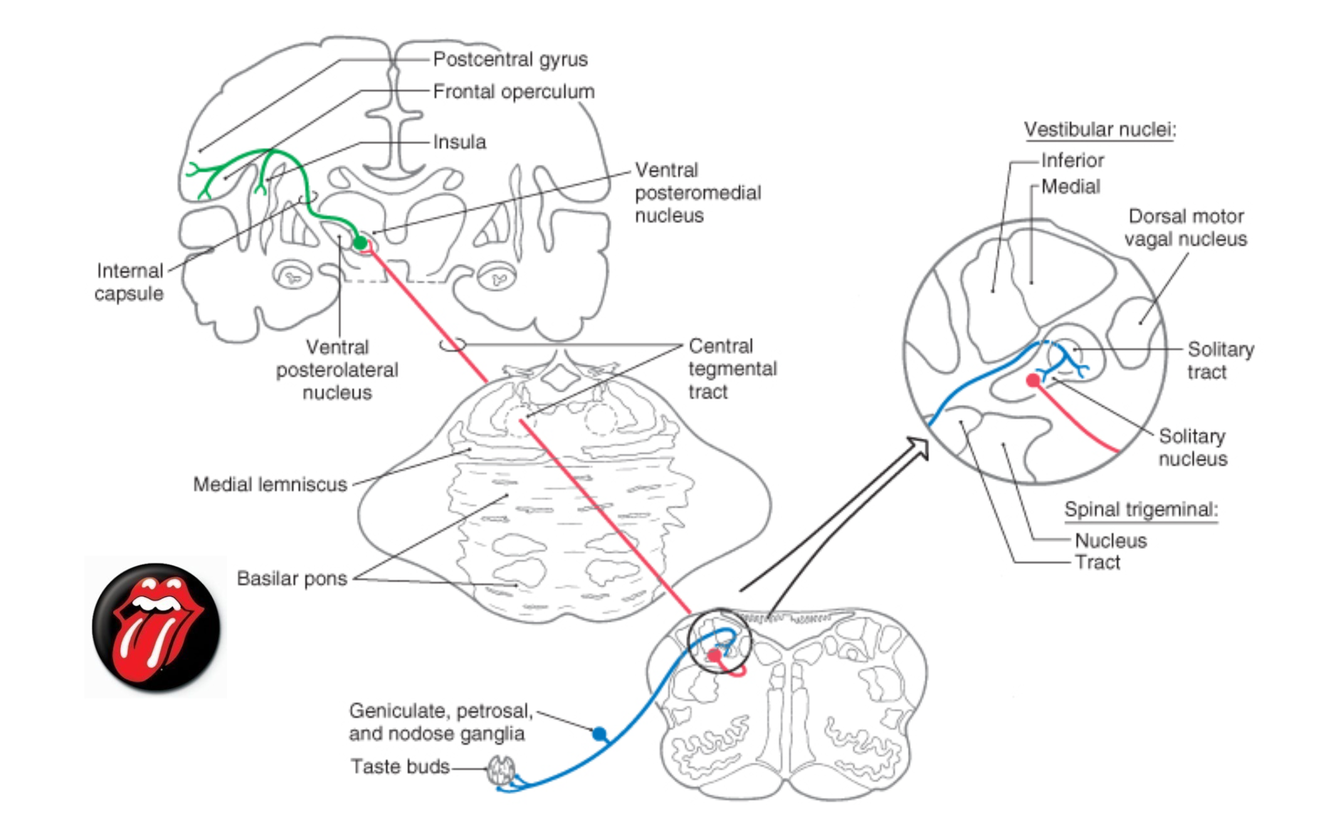 Postcentral gyrus
Frontal operculum
Insula
Ventral posteromedial nucleus
Internal capsule
Ventral posterolateral nucleus
Central tegmental tract
Medial lemniscus
Basilar pons
Geniculate, petrosal, and nodose ganglia
Taste buds
Vestibular nuclei:
Inferior
Medial
Dorsal motor vagal nucleus
Solitary tract
Solitary nucleus
Spinal trigeminal:
Nucleus
Tract