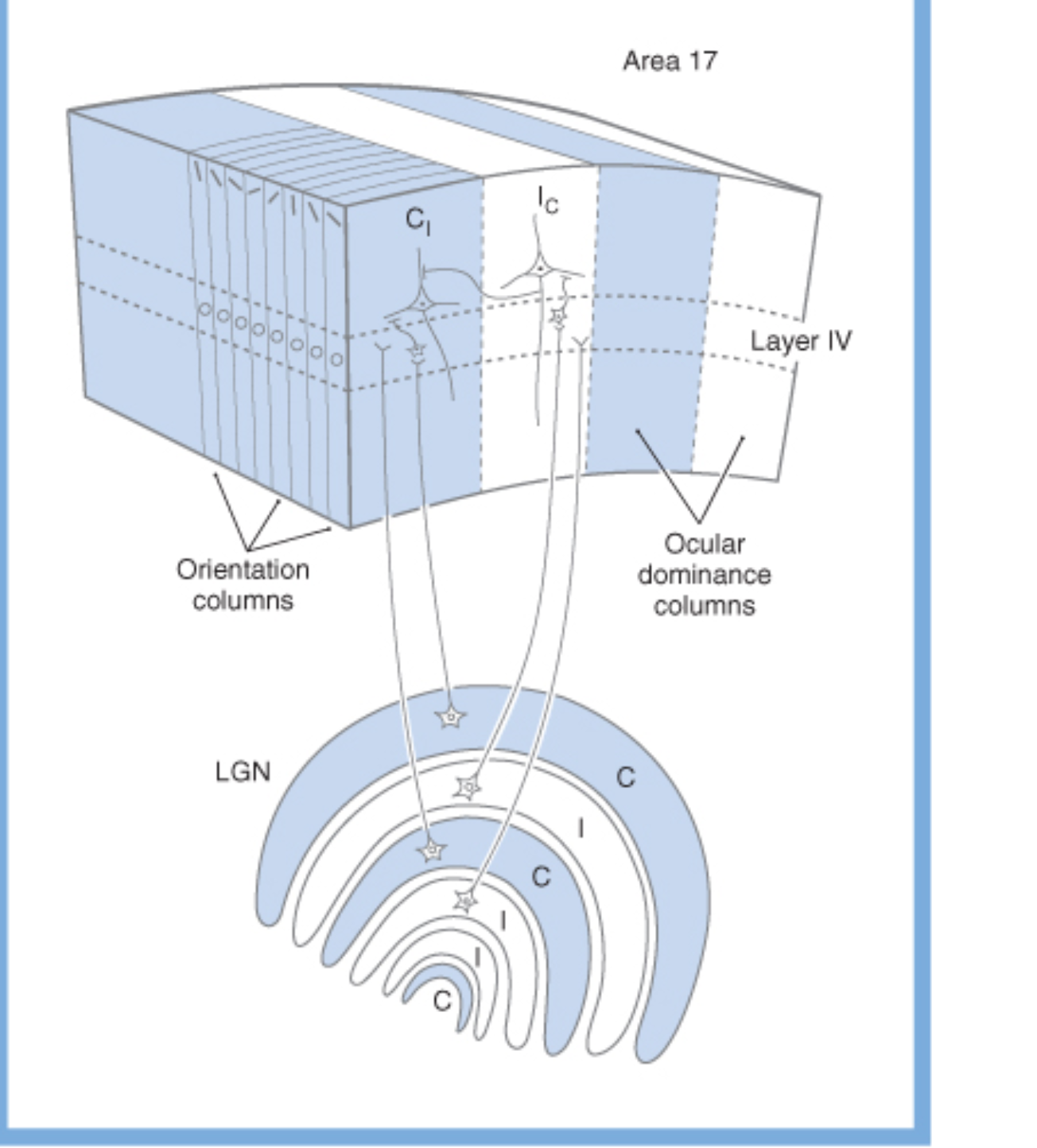 Area 17

$C_I$

$I_C$

Layer IV

Orientation columns

Ocular dominance columns

LGN

C

I

C

I

I

C