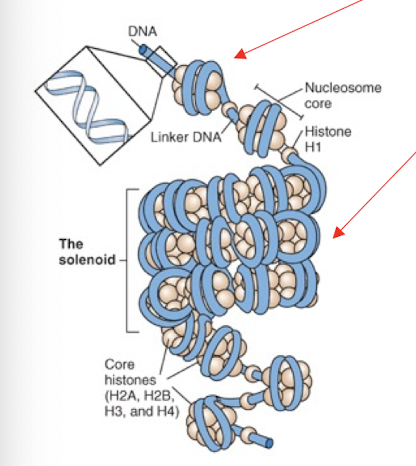 DNA

Nucleosome core

Linker DNA

Histone H1

The solenoid

Core histones (H2A, H2B, H3, and H4)