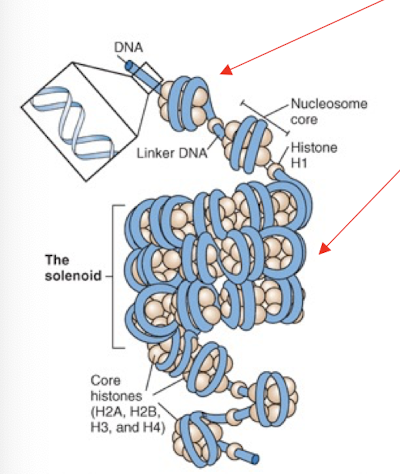 DNA

Nucleosome core

Linker DNA

Histone H1

The solenoid

Core histones (H2A, H2B, H3, and H4)