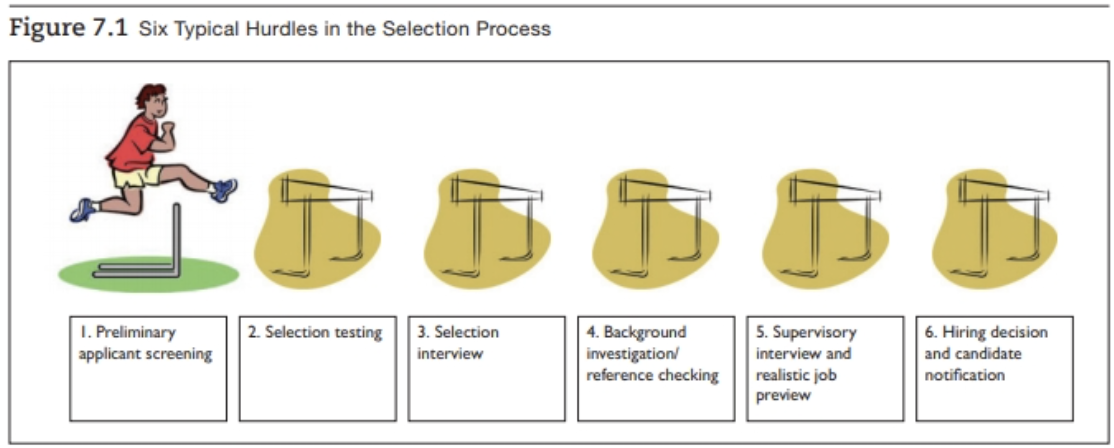 Figure 7.1 Six Typical Hurdles in the Selection Process

1. Preliminary applicant screening

2. Selection testing

3. Selection interview

4. Background investigation/ reference checking

5. Supervisory interview and realistic job preview

6. Hiring decision and candidate notification