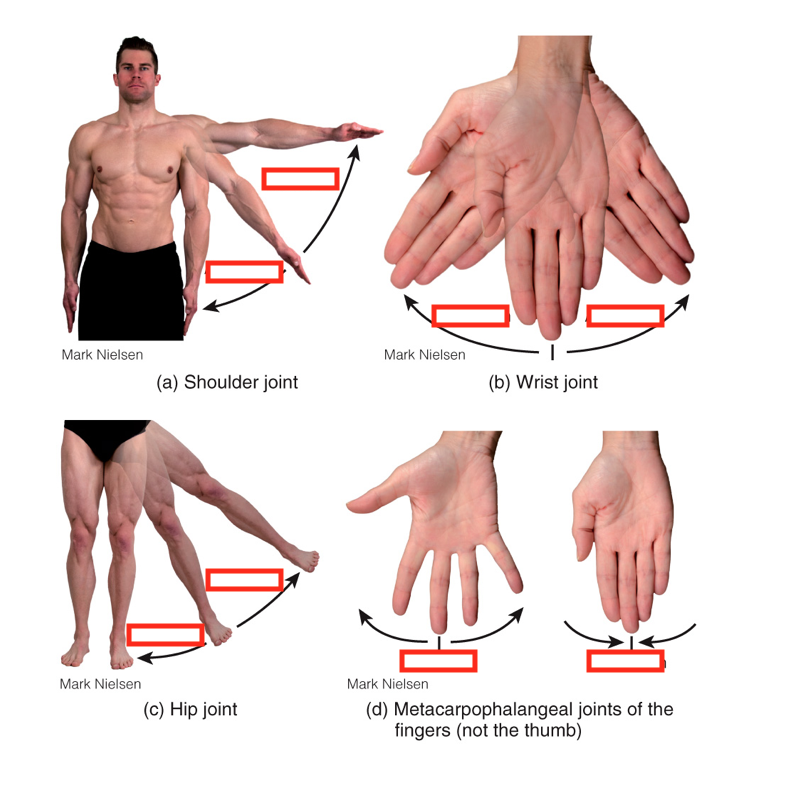 Mark Nielsen

(a) Shoulder joint

Mark Nielsen

(b) Wrist joint

Mark Nielsen

(c) Hip joint

Mark Nielsen

(d) Metacarpophalangeal joints of the fingers (not the thumb)