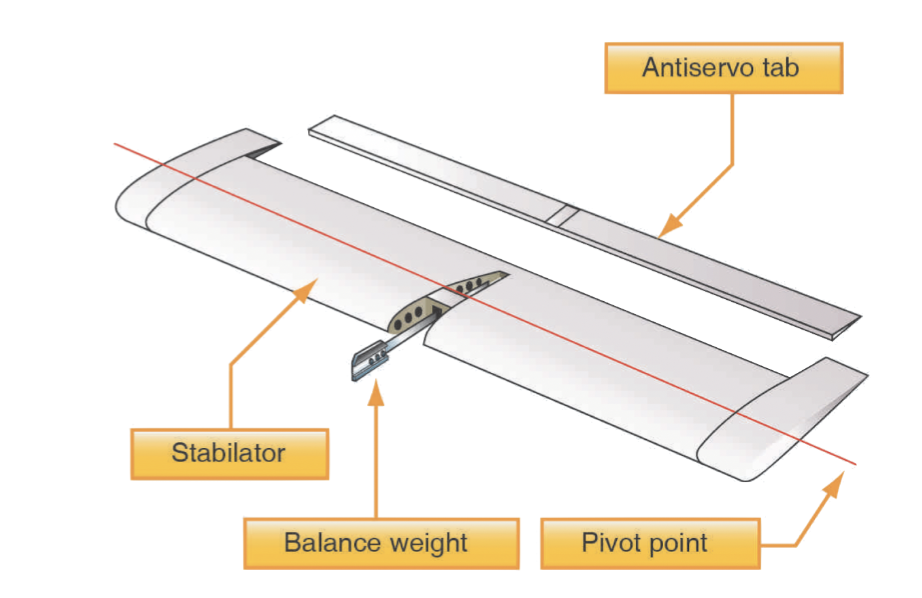 Antiservo tab

Stabilator

Balance weight

Pivot point