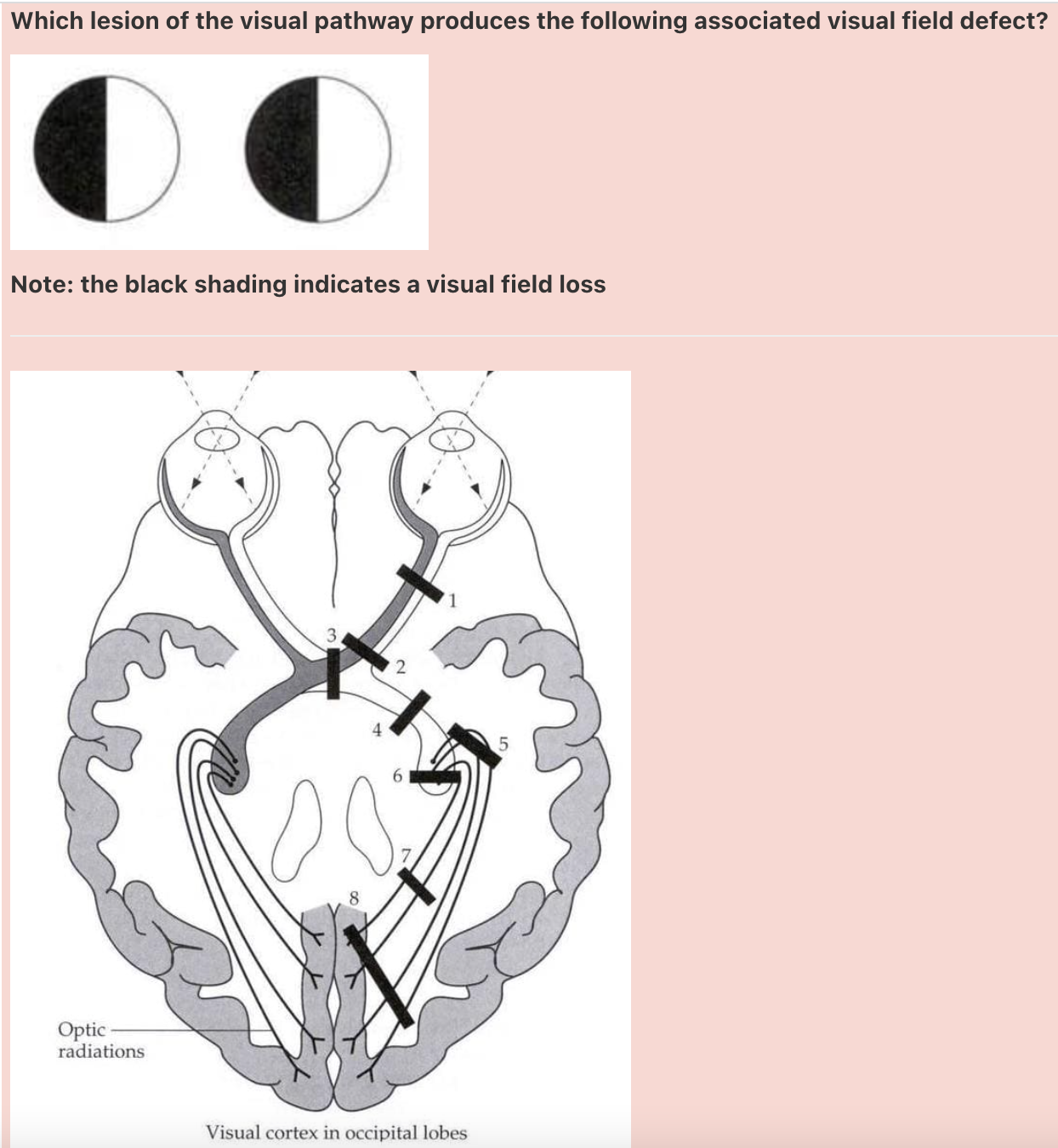 Which lesion of the visual pathway produces the following associated visual field defect?

Note: the black shading indicates a visual field loss

1
3
2
4
5
6
7
8
Optic radiations
Visual cortex in occipital lobes