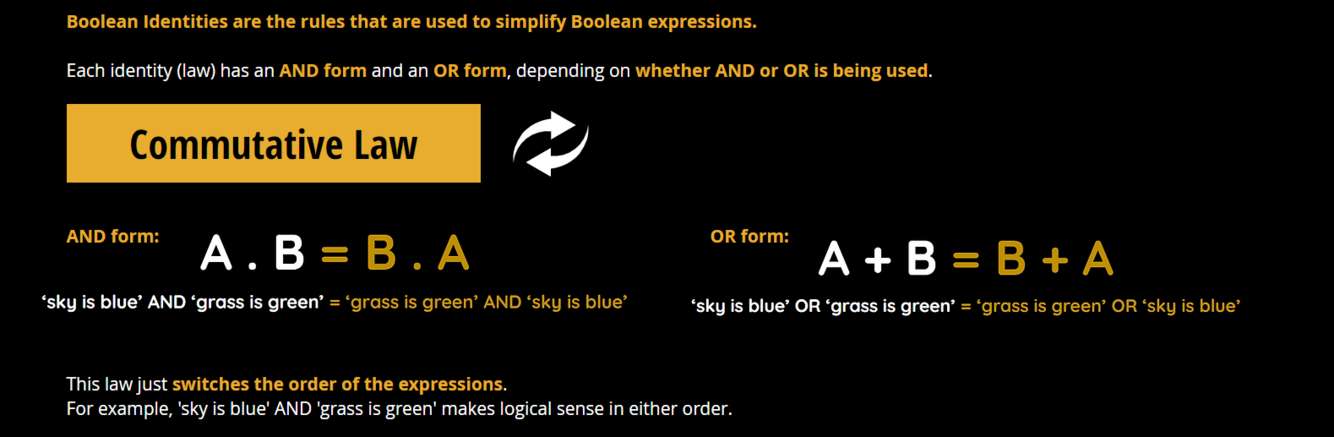 Boolean Identities are the rules that are used to simplify Boolean expressions.

Each identity (law) has an AND form and an OR form, depending on whether AND or OR is being used.

Commutative Law

AND form:
$A . B = B . A$

'sky is blue' AND 'grass is green' = 'grass is green' AND 'sky is blue'

OR form:
$A + B = B + A$

'sky is blue' OR 'grass is green' = 'grass is green' OR 'sky is blue'

This law just switches the order of the expressions.
For example, 'sky is blue' AND 'grass is green' makes logical sense in either order.