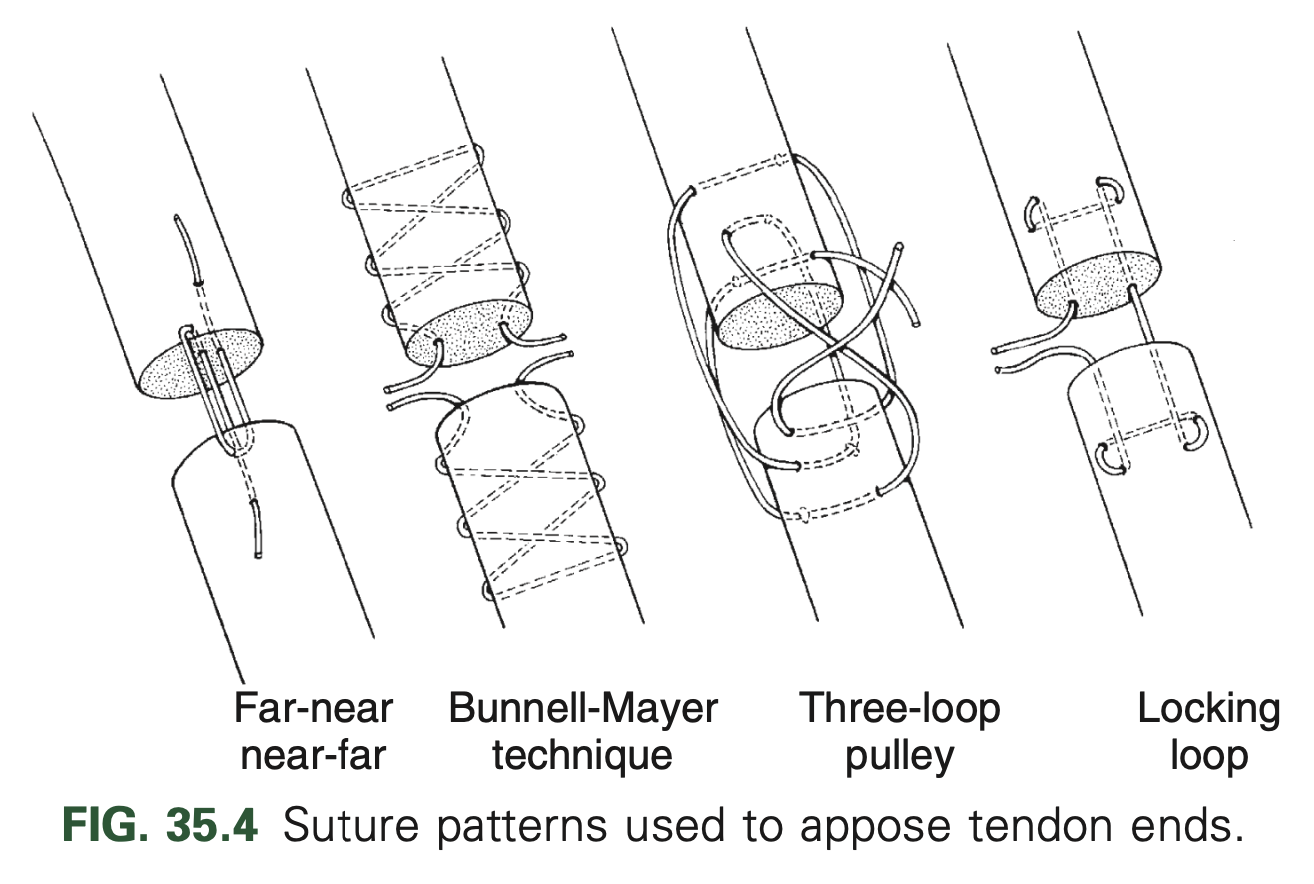 Far-near near-far

Bunnell-Mayer technique

Three-loop pulley

Locking loop

FIG. 35.4 Suture patterns used to appose tendon ends.