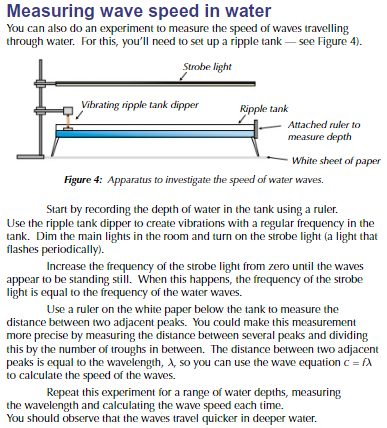 Measuring wave speed in water

You can also do an experiment to measure the speed of waves travelling through water. For this, you'll need to set up a ripple tank — see Figure 4).

Strobe light

Vibrating ripple tank dipper

Ripple tank

Attached ruler to measure depth

White sheet of paper

Figure 4: Apparatus to investigate the speed of water waves.

Start by recording the depth of water in the tank using a ruler. Use the ripple tank dipper to create vibrations with a regular frequency in the tank. Dim the main lights in the room and turn on the strobe light (a light that flashes periodically).

Increase the frequency of the strobe light from zero until the waves appear to be standing still. When this happens, the frequency of the strobe light is equal to the frequency of the water waves.

Use a ruler on the white paper below the tank to measure the distance between two adjacent peaks. You could make this measurement more precise by measuring the distance between several peaks and dividing this by the number of troughs in between. The distance between two adjacent peaks is equal to the wavelength, $\lambda$, so you can use the wave equation $c = f\lambda$ to calculate the speed of the waves.

Repeat this experiment for a range of water depths, measuring the wavelength and calculating the wave speed each time. You should observe that the waves travel quicker in deeper water.