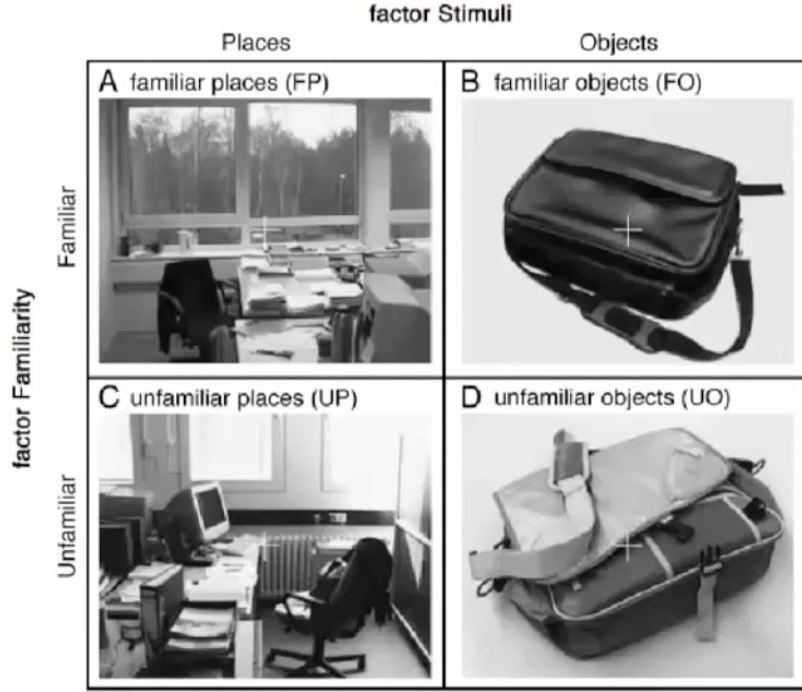 factor Stimuli

Places

Objects

factor Familiarity

Familiar

Unfamiliar

A familiar places (FP)

B familiar objects (FO)

C unfamiliar places (UP)

D unfamiliar objects (UO)