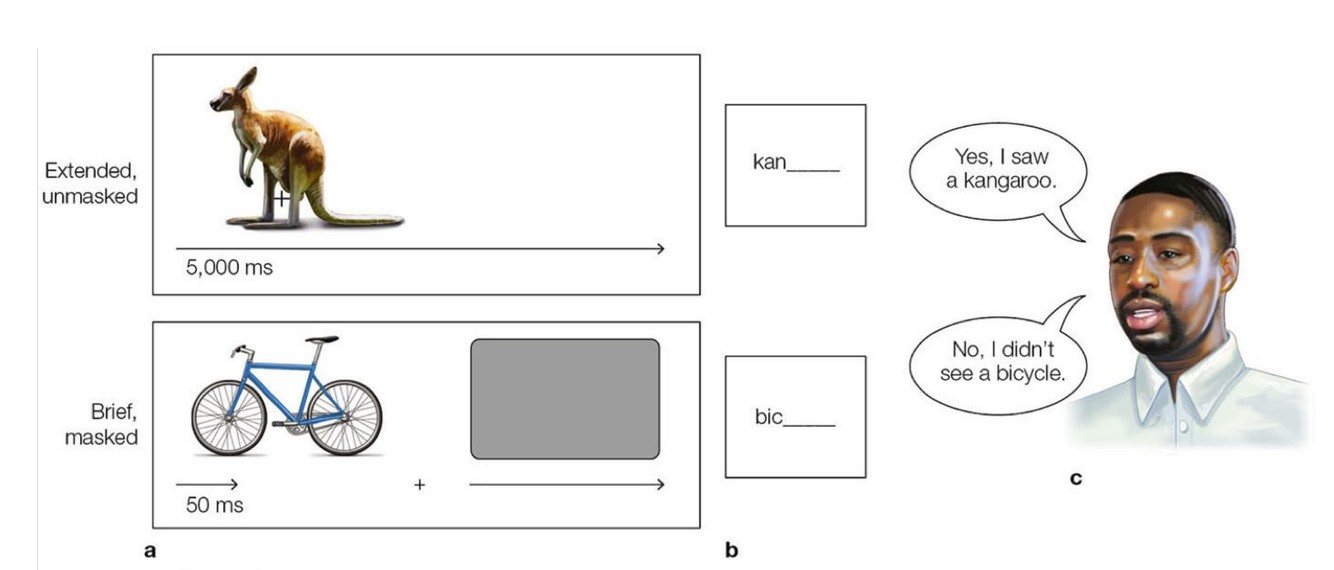 Extended, unmasked

5,000 ms

Brief, masked

50 ms

+

a

kan_____

bic_____

b

Yes, I saw a kangaroo.

No, I didn't see a bicycle.

c