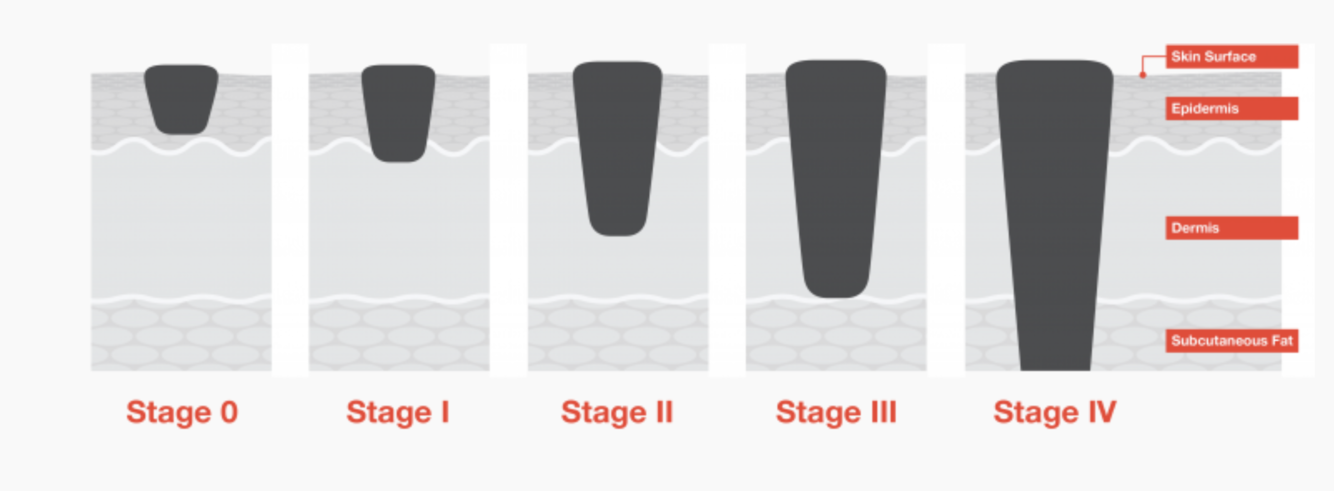 Skin Surface

Epidermis

Dermis

Subcutaneous Fat

Stage 0

Stage I

Stage II

Stage III

Stage IV