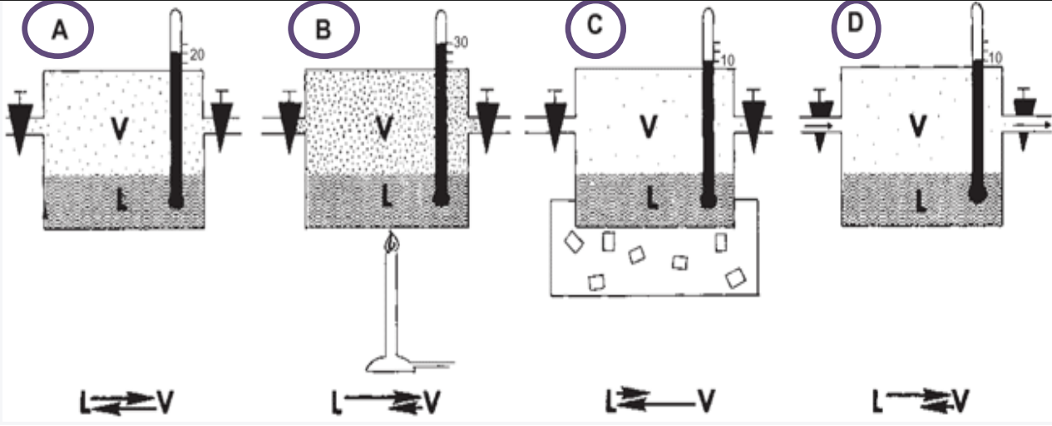 A
20
V
L
L ⇌ V

B
30
V
L
L ⇌ V

C
10
V
L
L ⇌ V

D
10
V
L
L ⇌ V