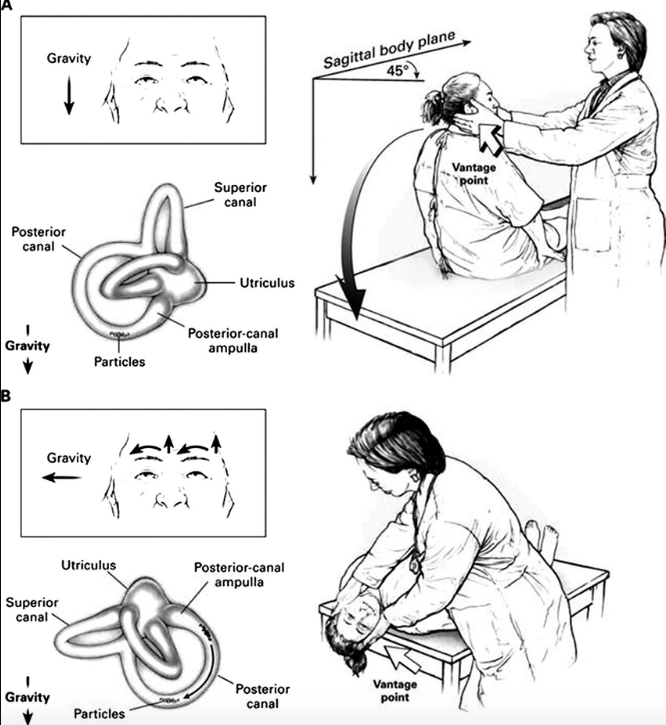 A

Gravity

Sagittal body plane

45°

Vantage point

Superior canal

Posterior canal

Utriculus

Posterior-canal ampulla

Particles

Gravity

B

Gravity

Utriculus

Posterior-canal ampulla

Superior canal

Posterior canal

Particles

Gravity

Vantage point