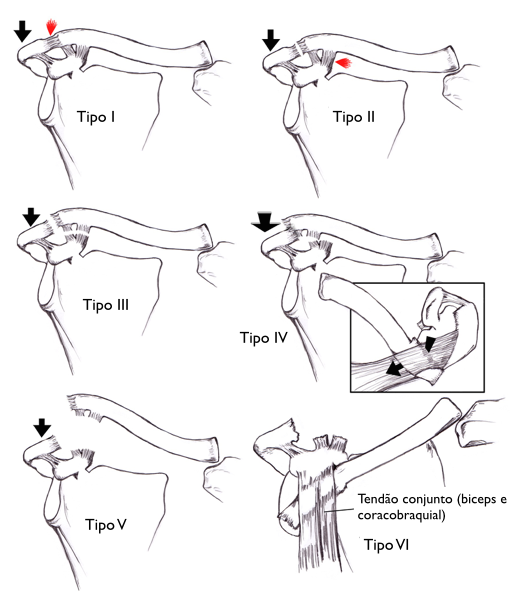 Tipo I

Tipo II

Tipo III

Tipo IV

Tipo V

Tendão conjunto (biceps e coracobraquial)

Tipo VI