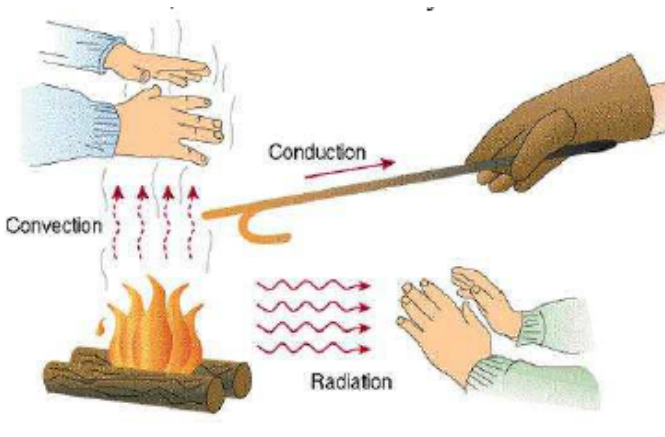 Conduction

Convection

Radiation