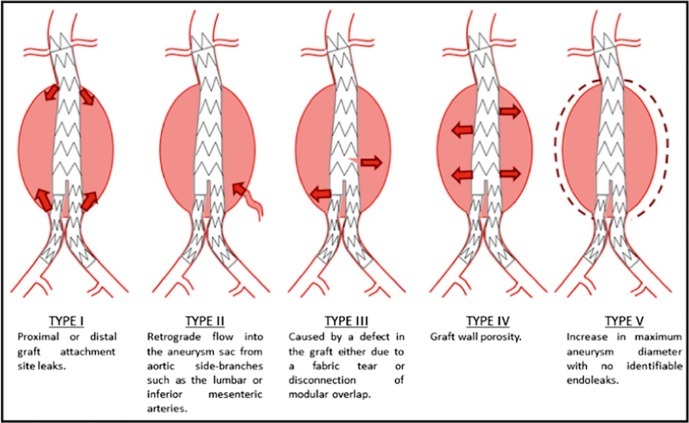 TYPE I
Proximal or distal graft attachment site leaks.

TYPE II
Retrograde flow into the aneurysm sac from aortic side-branches such as the lumbar or inferior mesenteric arteries.

TYPE III
Caused by a defect in the graft either due to a fabric tear or disconnection of modular overlap.

TYPE IV
Graft wall porosity.

TYPE V
Increase in maximum aneurysm diameter with no identifiable endoleaks.