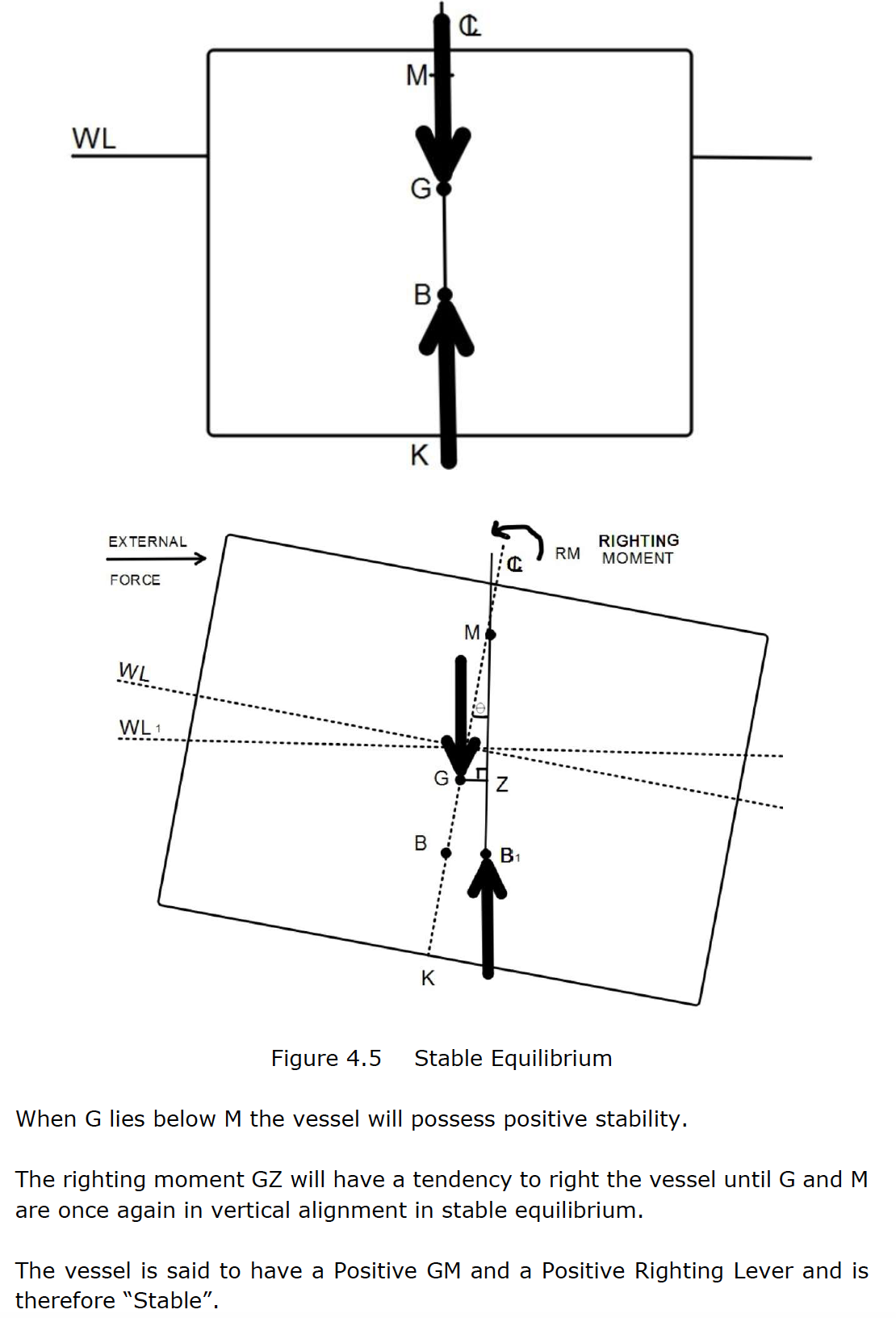 ℄
M
WL
G
B
K

EXTERNAL
FORCE
RM
RIGHTING MOMENT
℄
M
WL
WL 1
θ
G
Z
B
B1
K

Figure 4.5 Stable Equilibrium

When G lies below M the vessel will possess positive stability.

The righting moment GZ will have a tendency to right the vessel until G and M are once again in vertical alignment in stable equilibrium.

The vessel is said to have a Positive GM and a Positive Righting Lever and is therefore “Stable”.