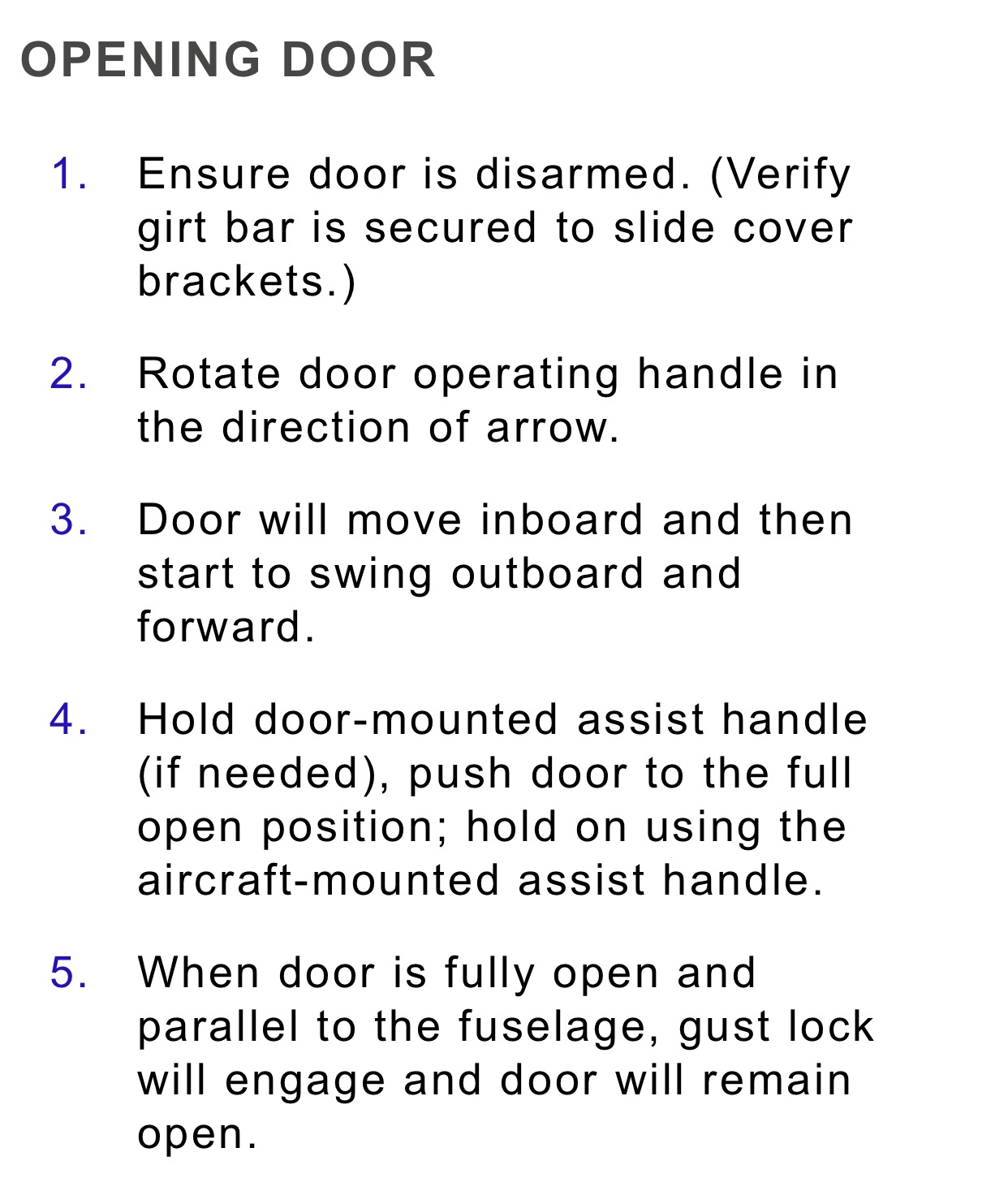 OPENING DOOR

1. Ensure door is disarmed. (Verify girt bar is secured to slide cover brackets.)

2. Rotate door operating handle in the direction of arrow.

3. Door will move inboard and then start to swing outboard and forward.

4. Hold door-mounted assist handle (if needed), push door to the full open position; hold on using the aircraft-mounted assist handle.

5. When door is fully open and parallel to the fuselage, gust lock will engage and door will remain open.